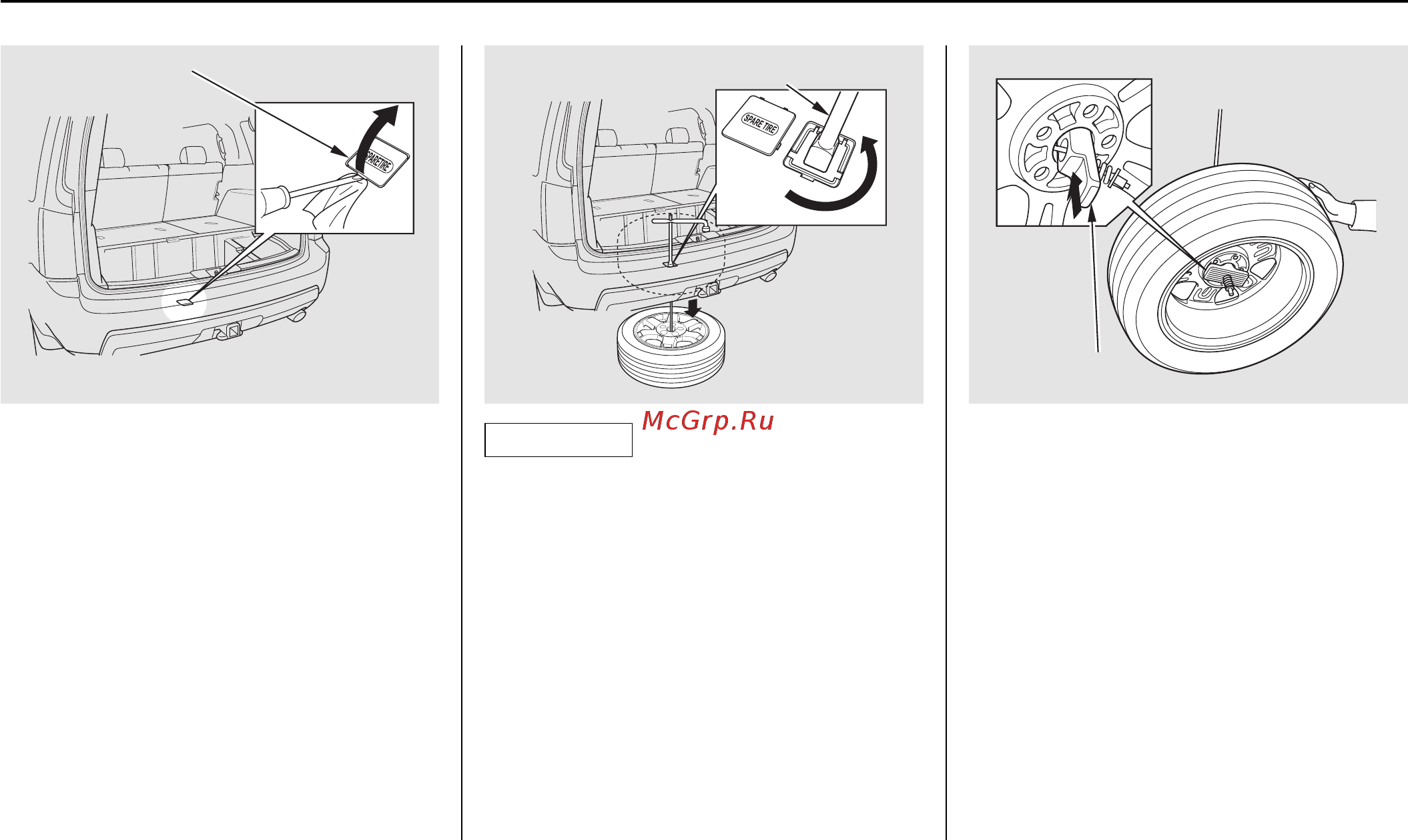 SPARE TIRE

SPARE TIRE

McGrp.Ru