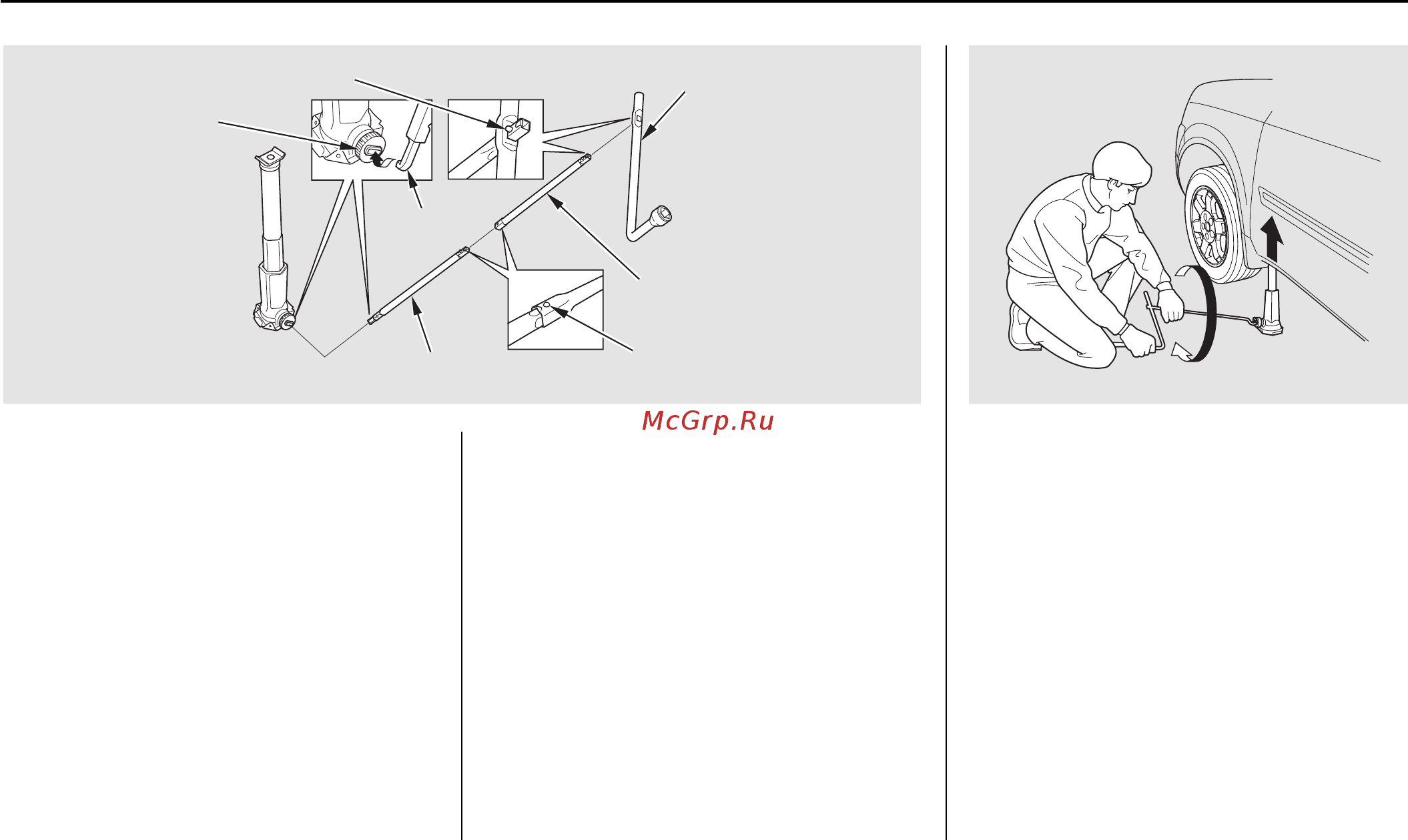 McGrp.Ru