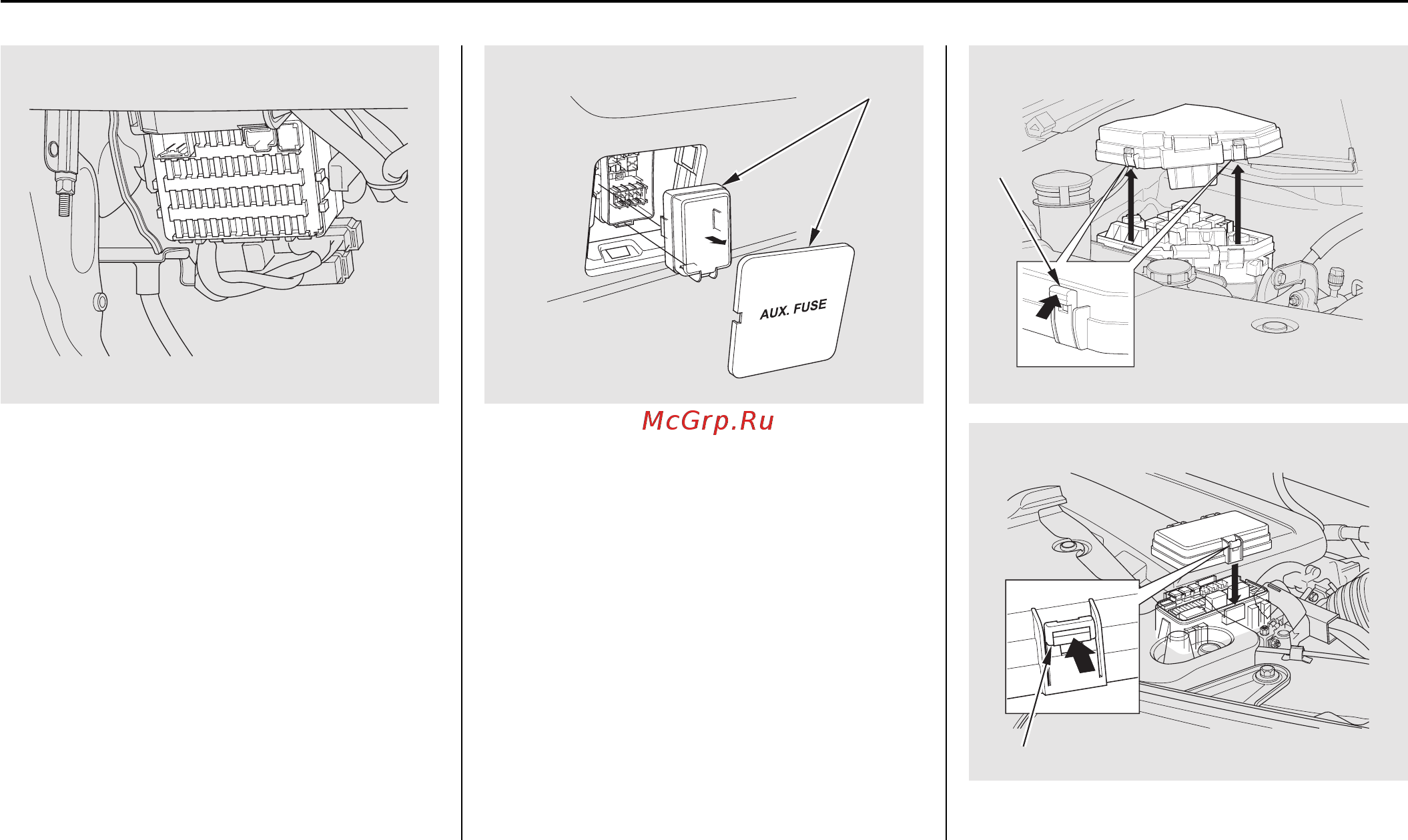 AUX. FUSE

McGrp.Ru