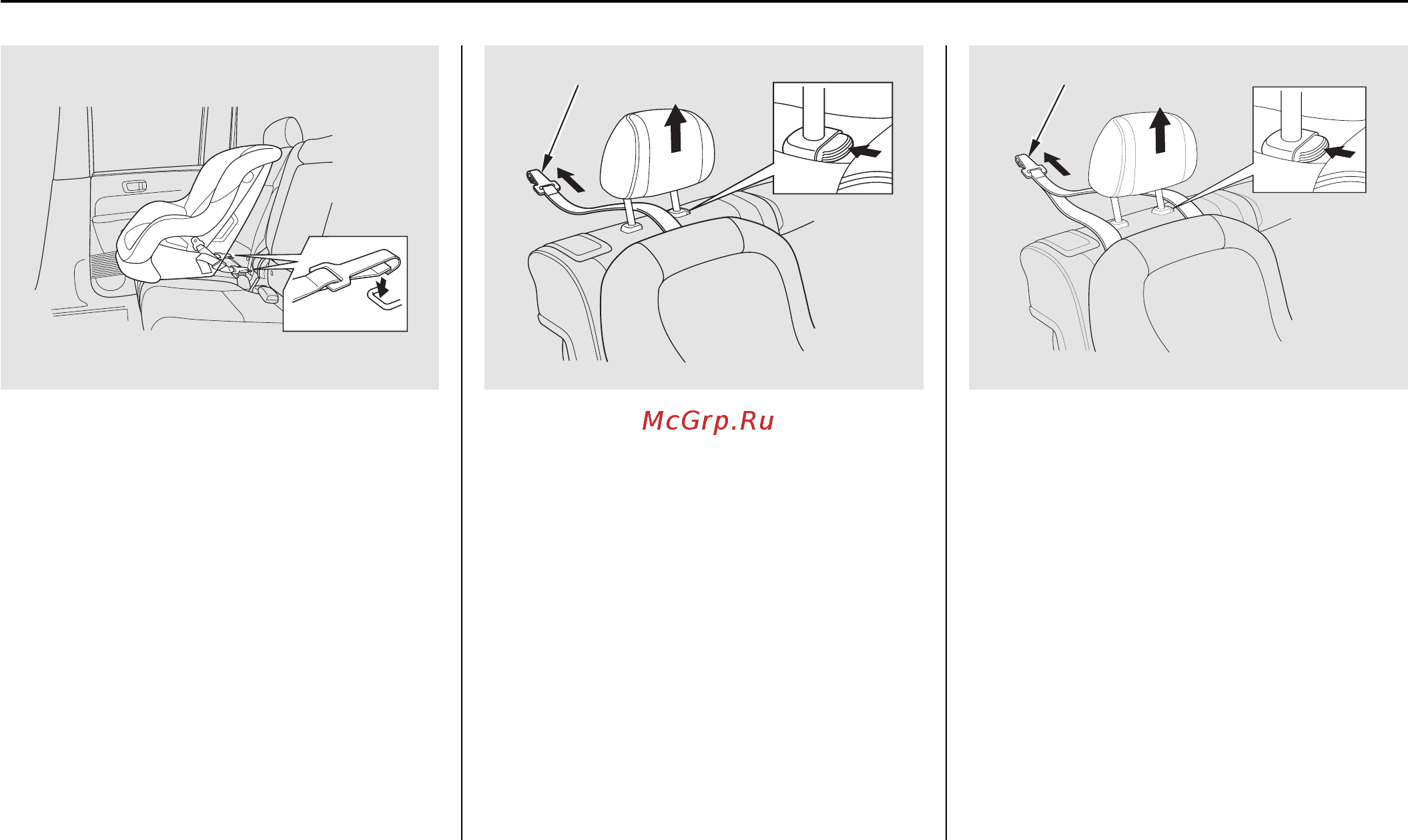 McGrp.Ru