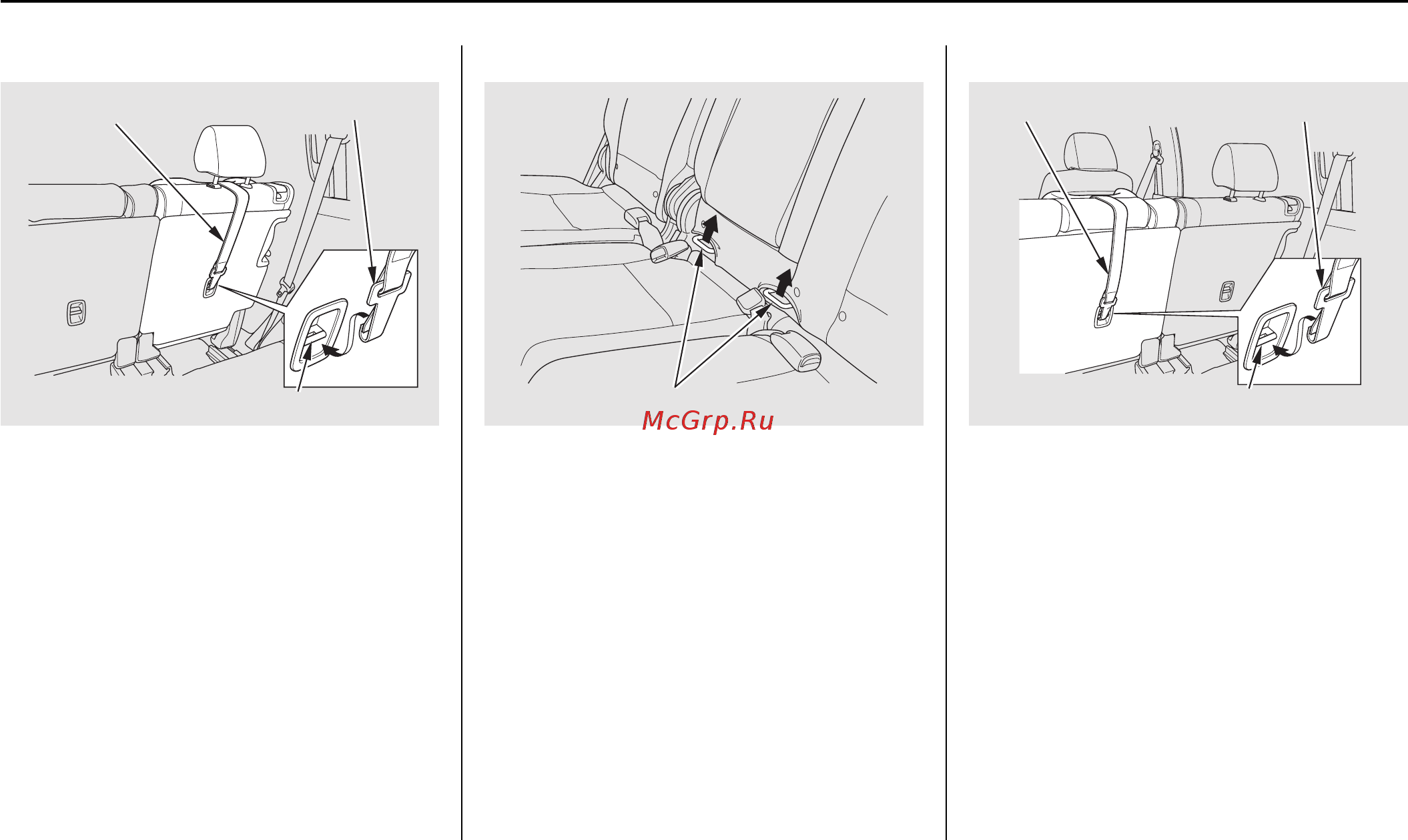 McGrp.Ru