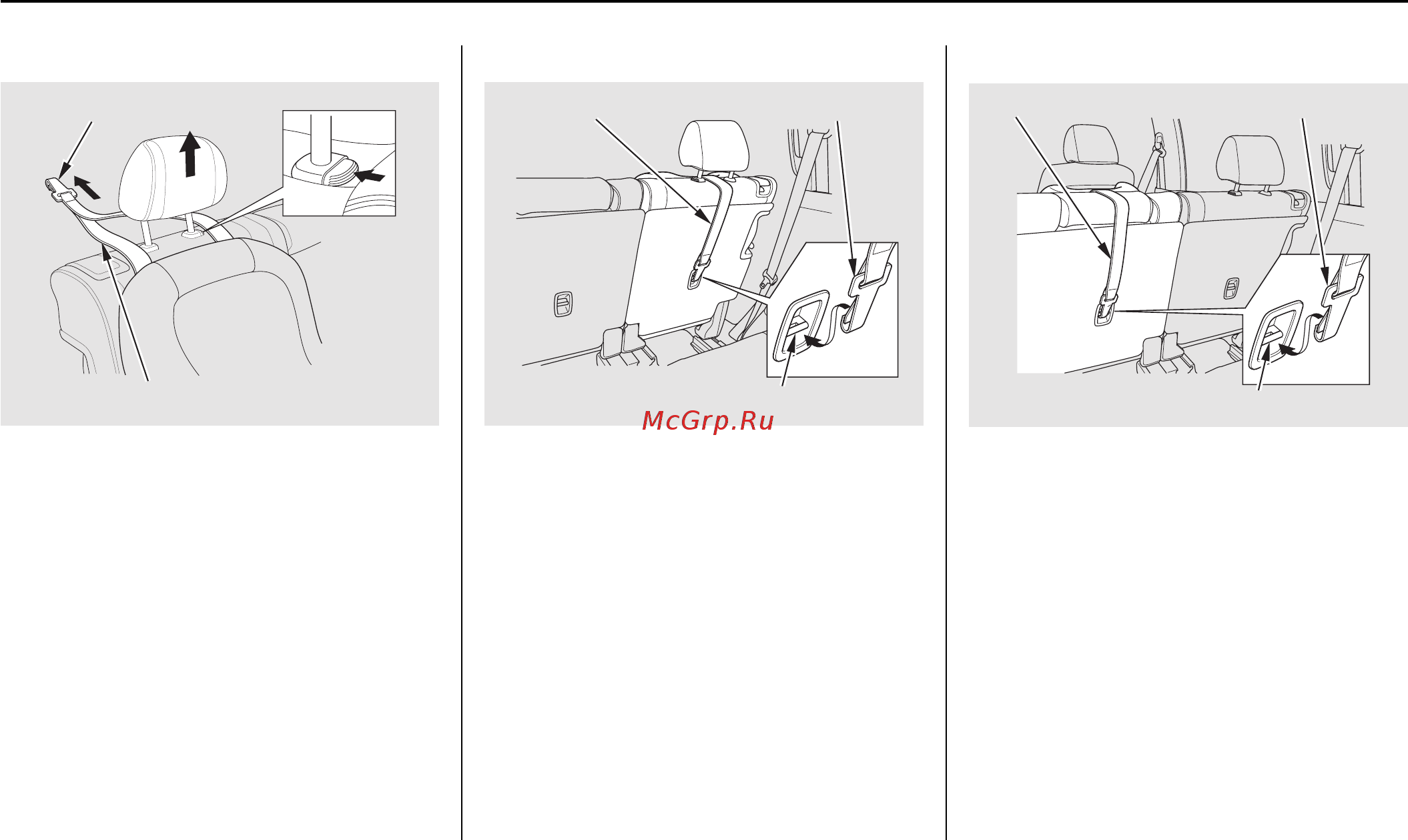 McGrp.Ru