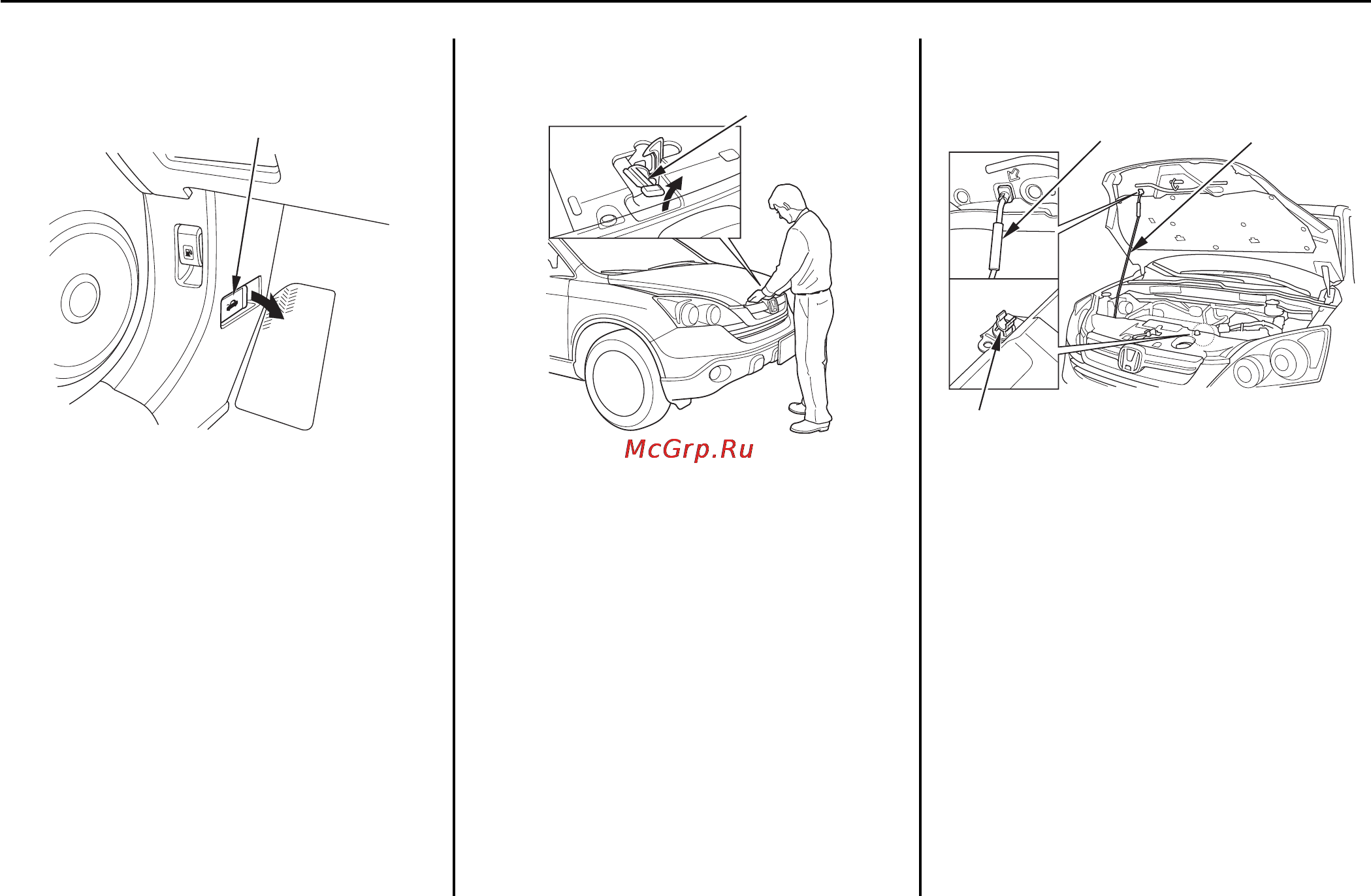 McGrp.Ru