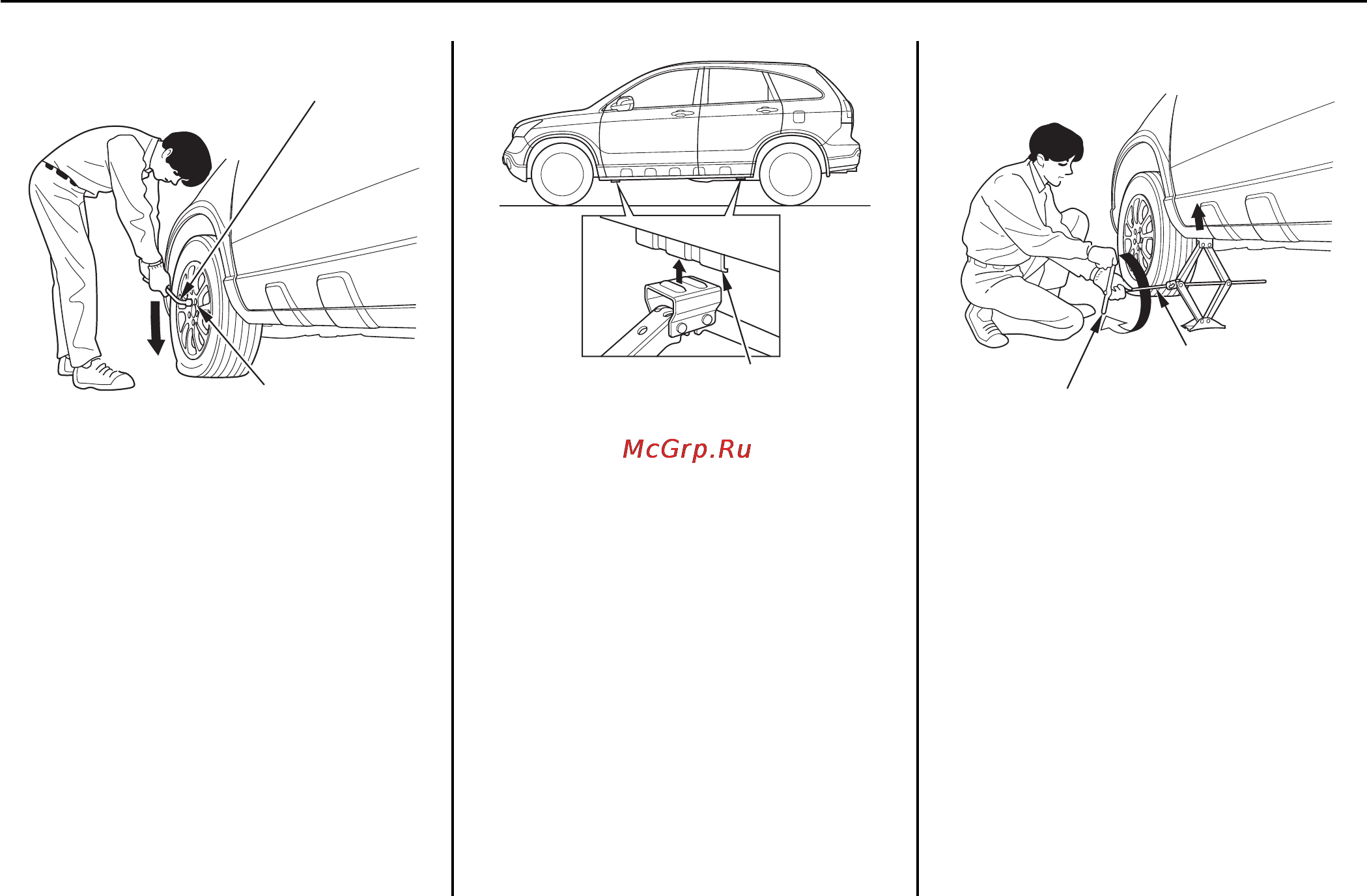 McGrp.Ru