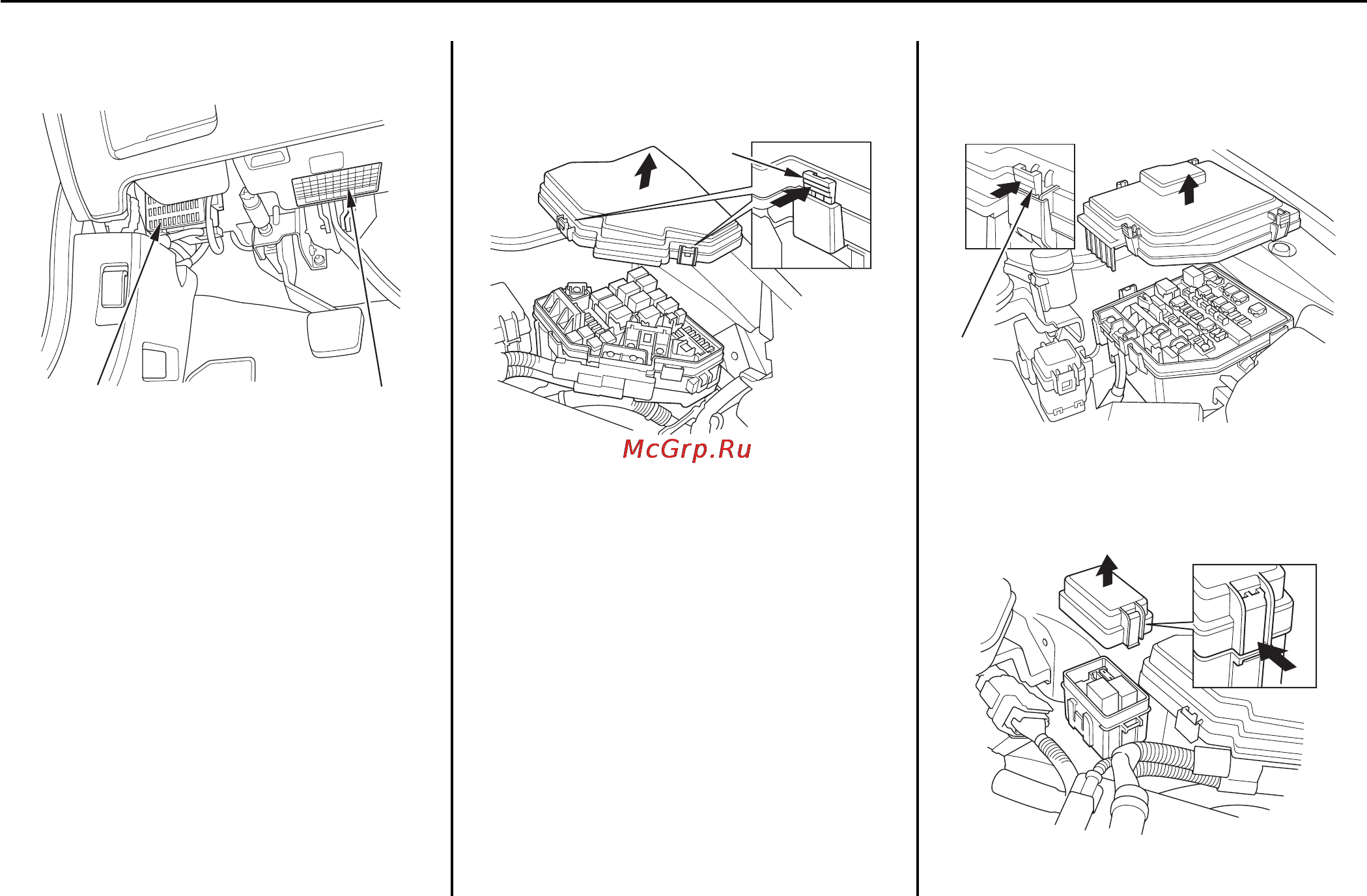 McGrp.Ru