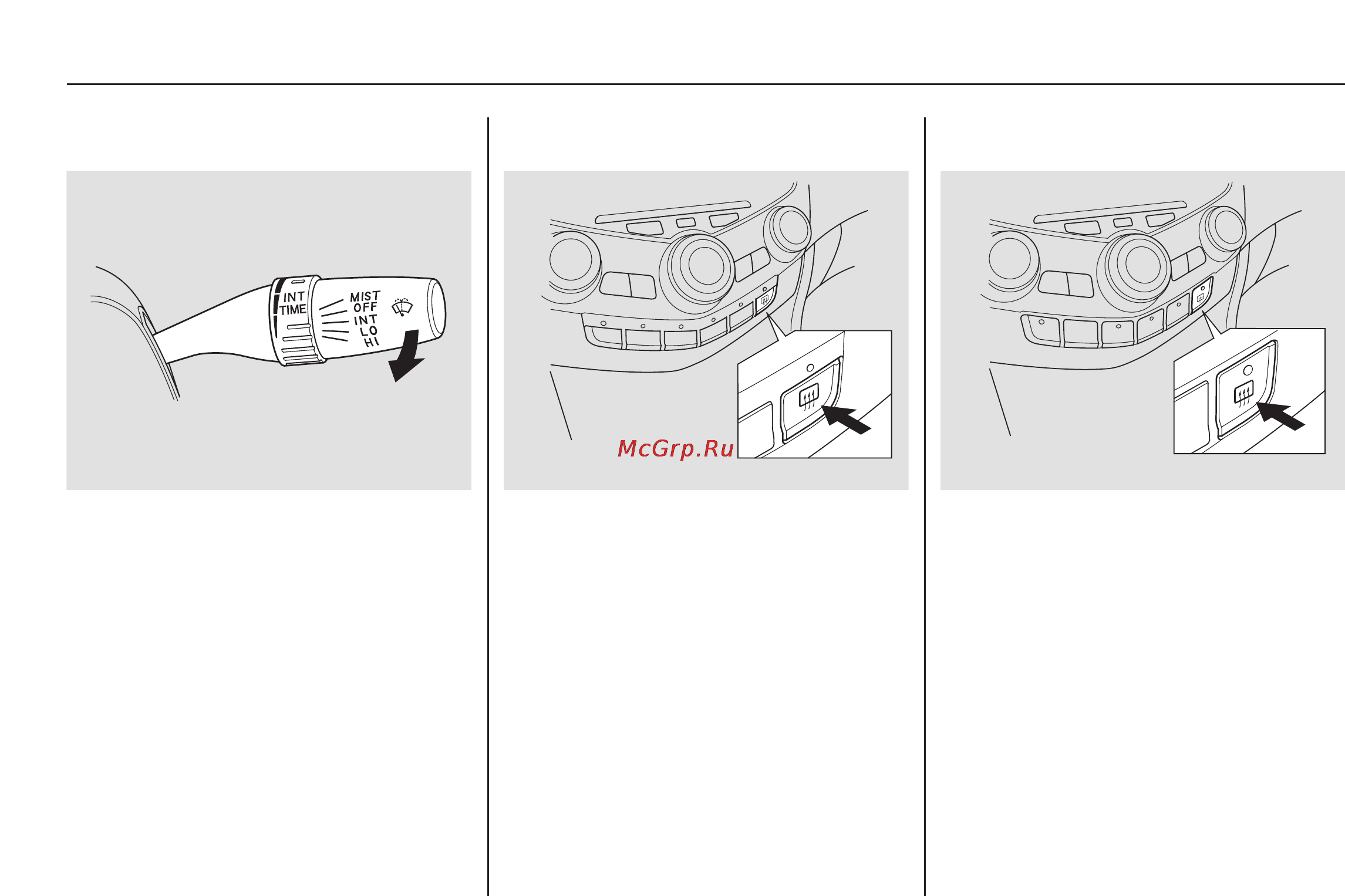 INT TIME
MIST
OFF
INT
LO
HI

McGrp.Ru