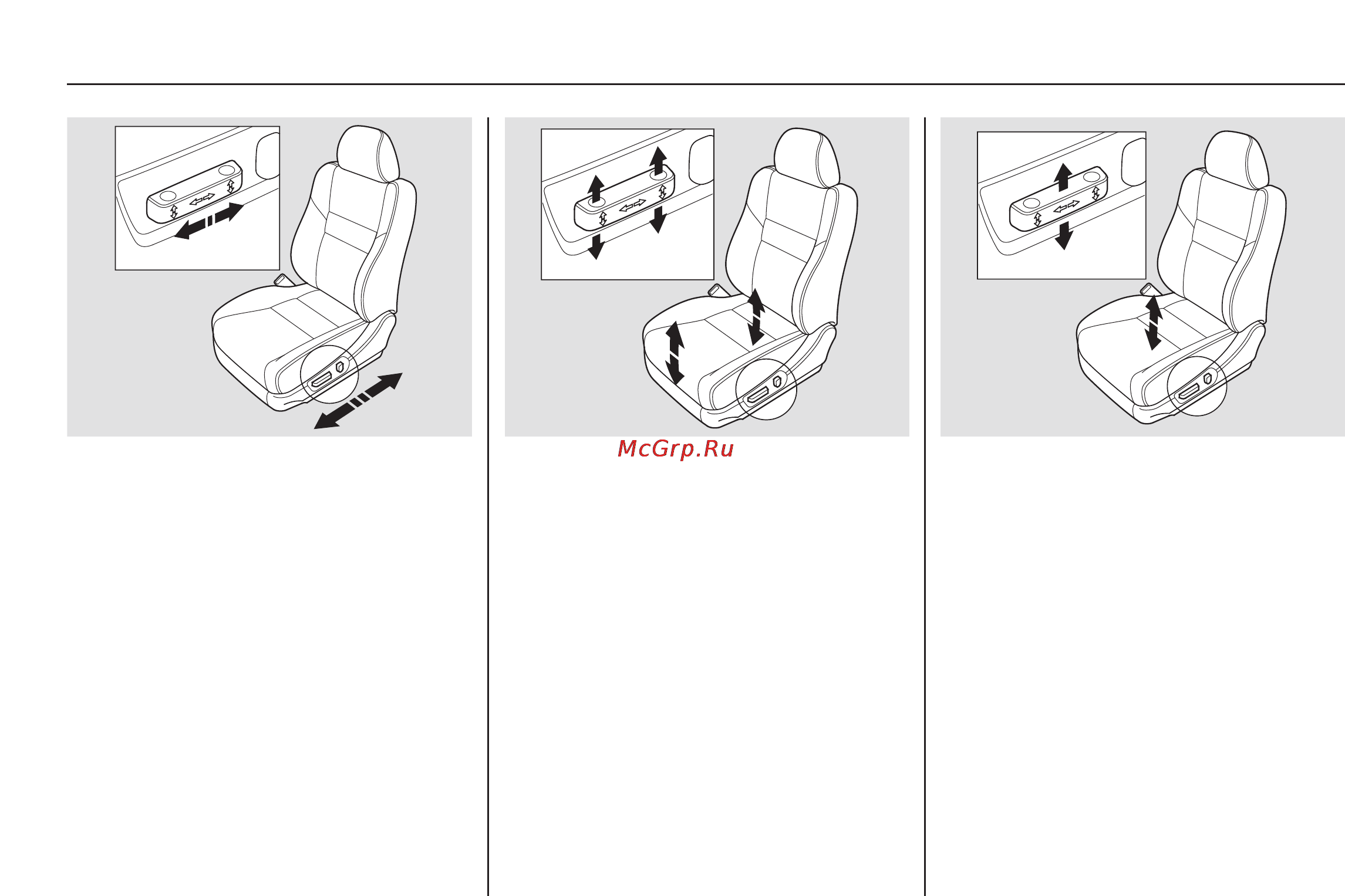 McGrp.Ru