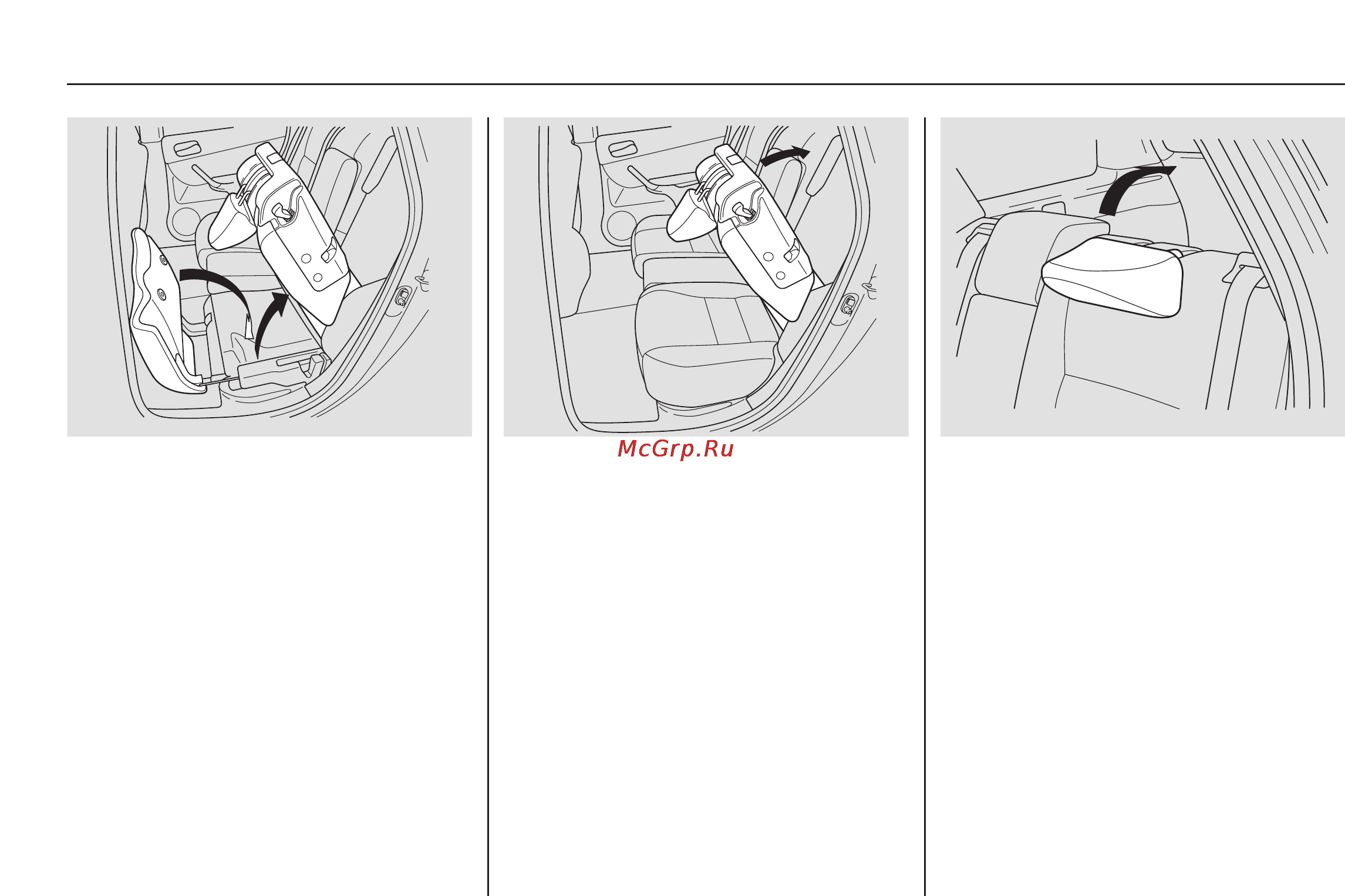 McGrp.Ru