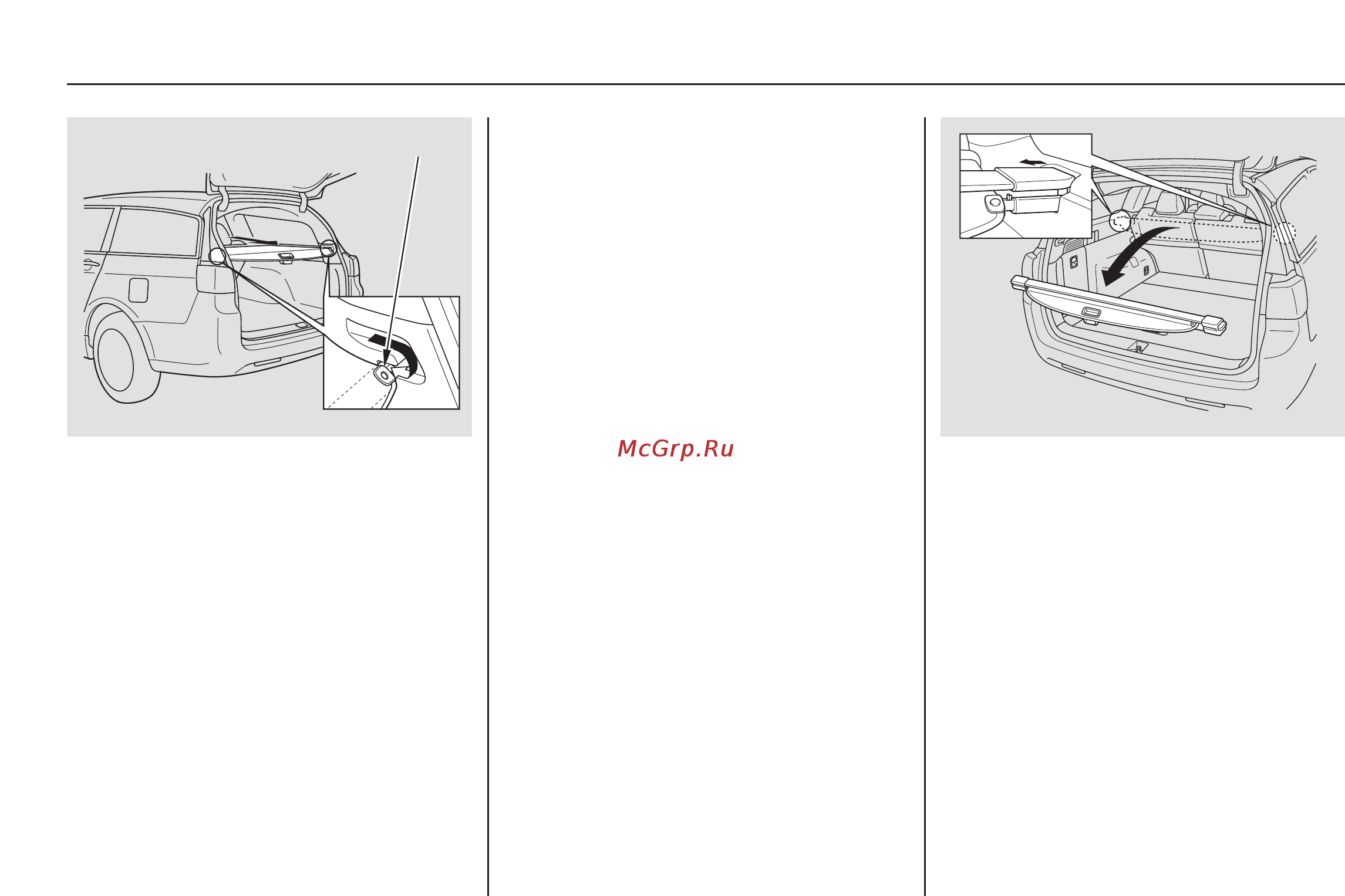 McGrp.Ru