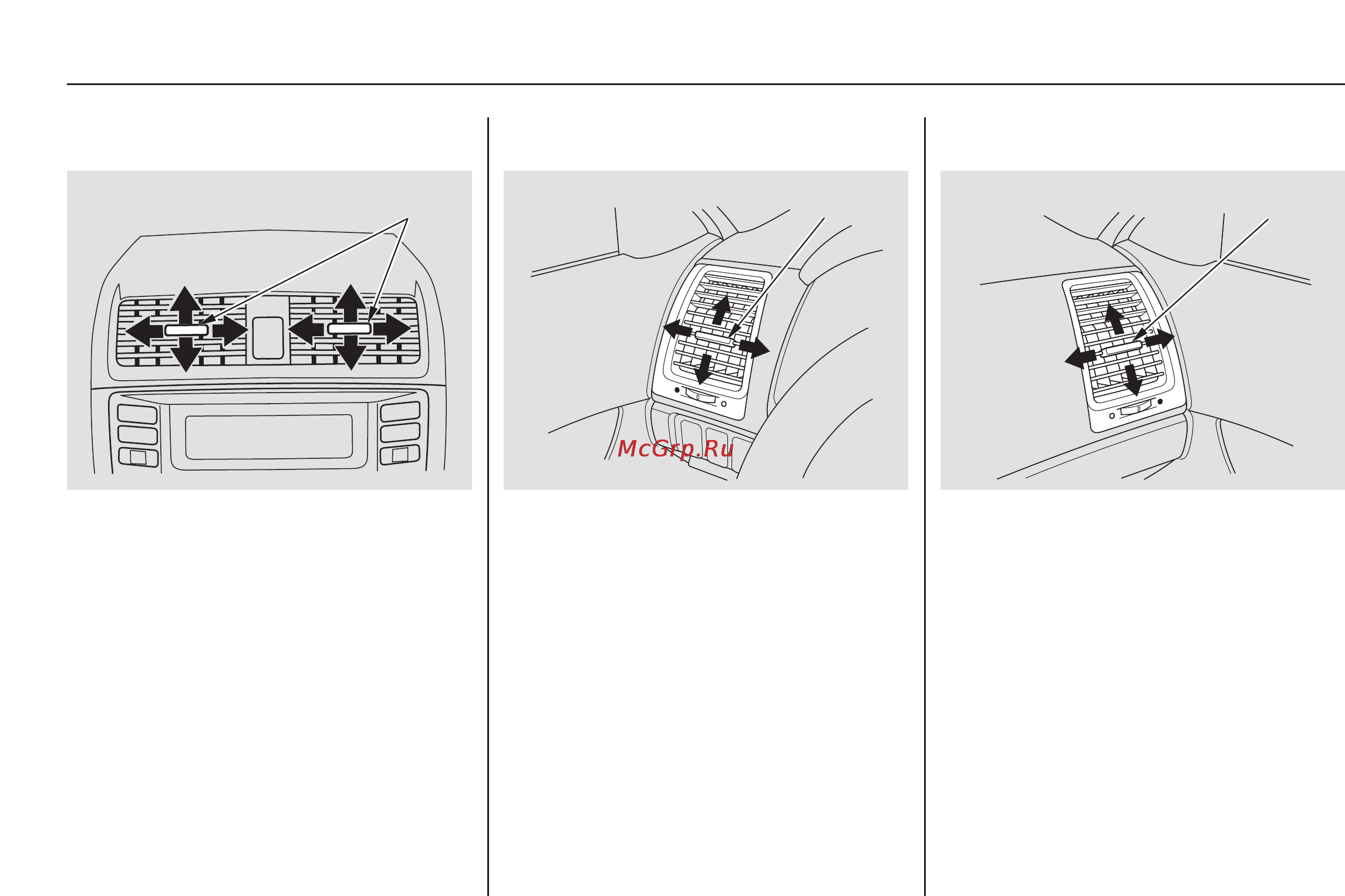 McGrp.Ru