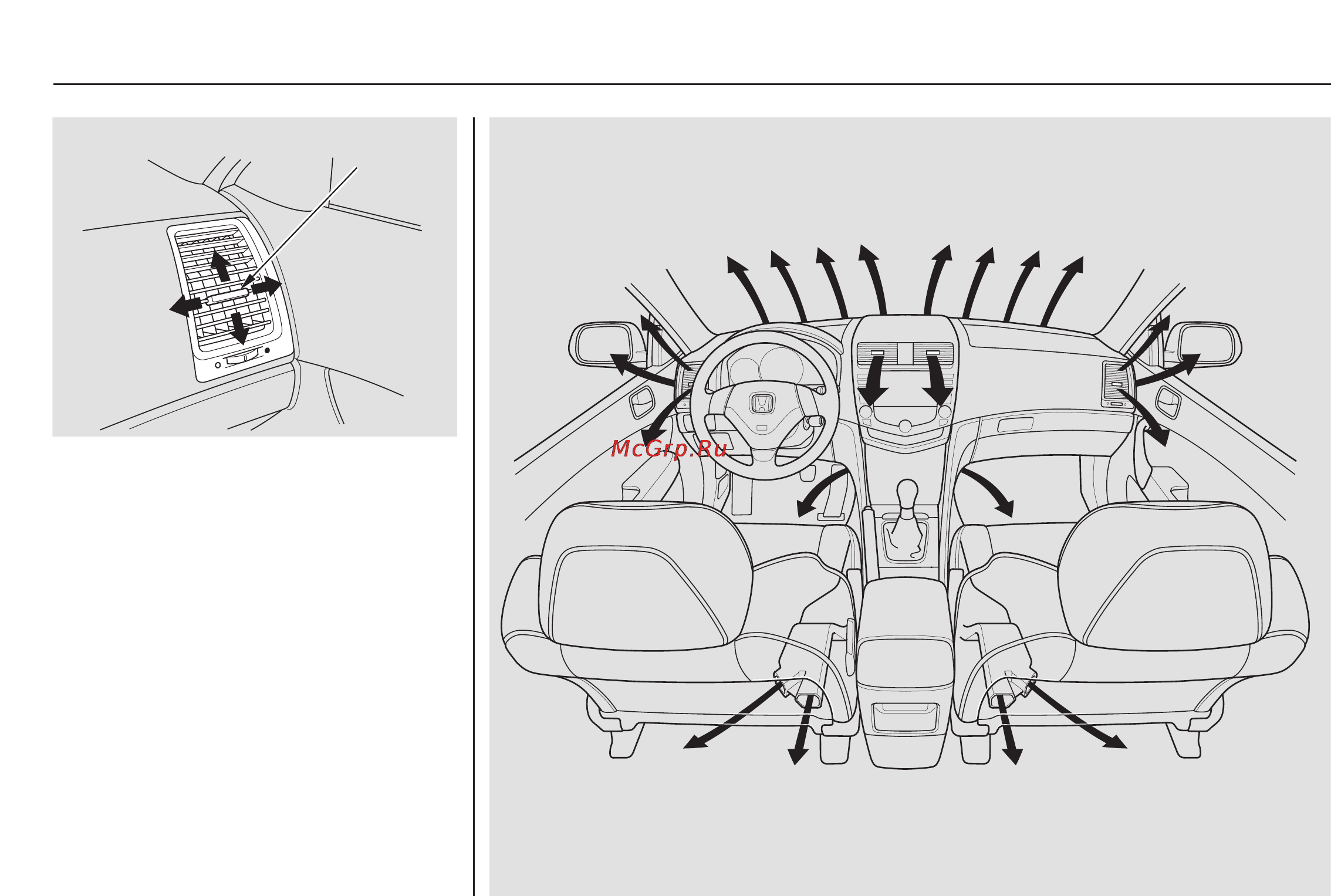 McGrp.Ru