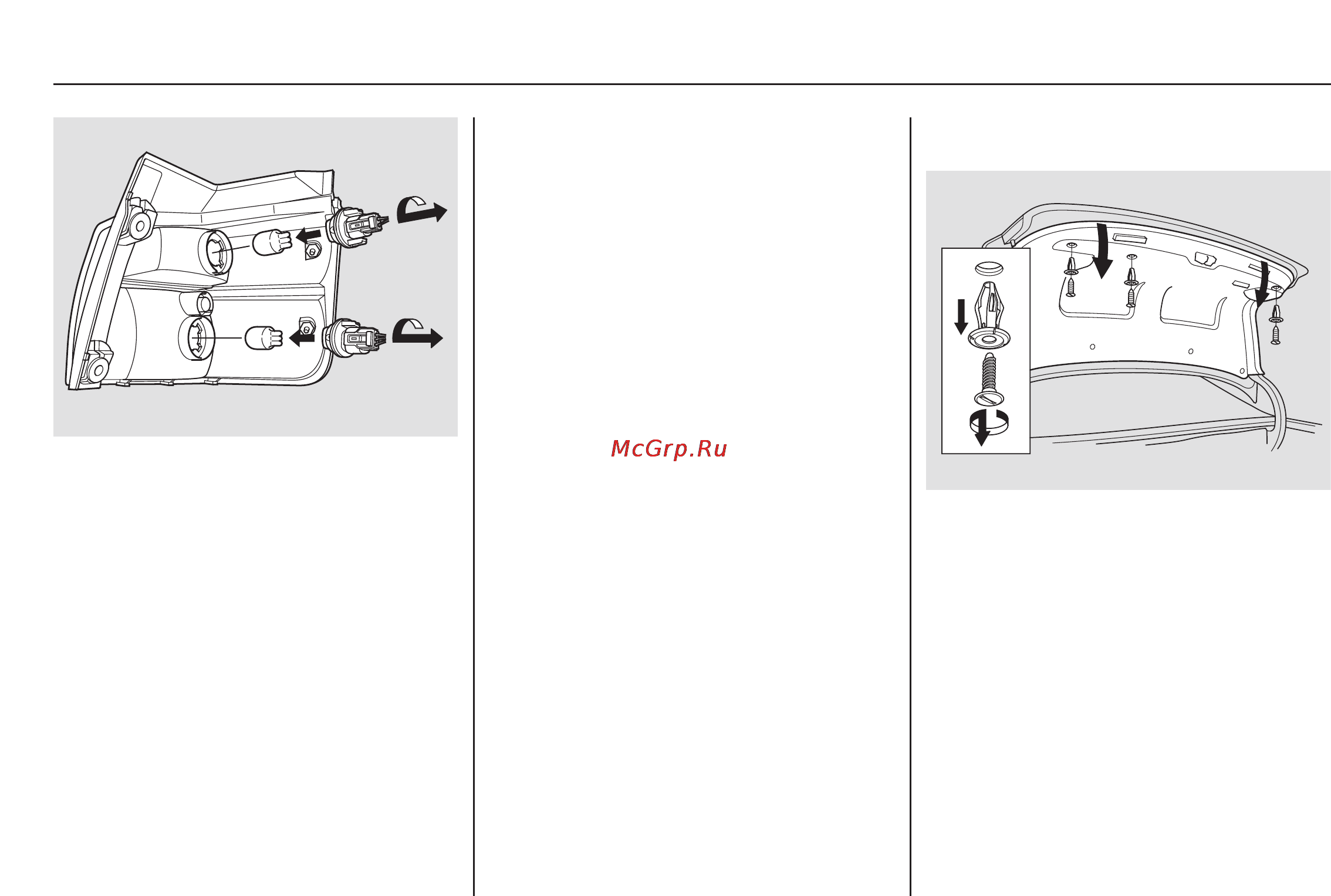 McGrp.Ru