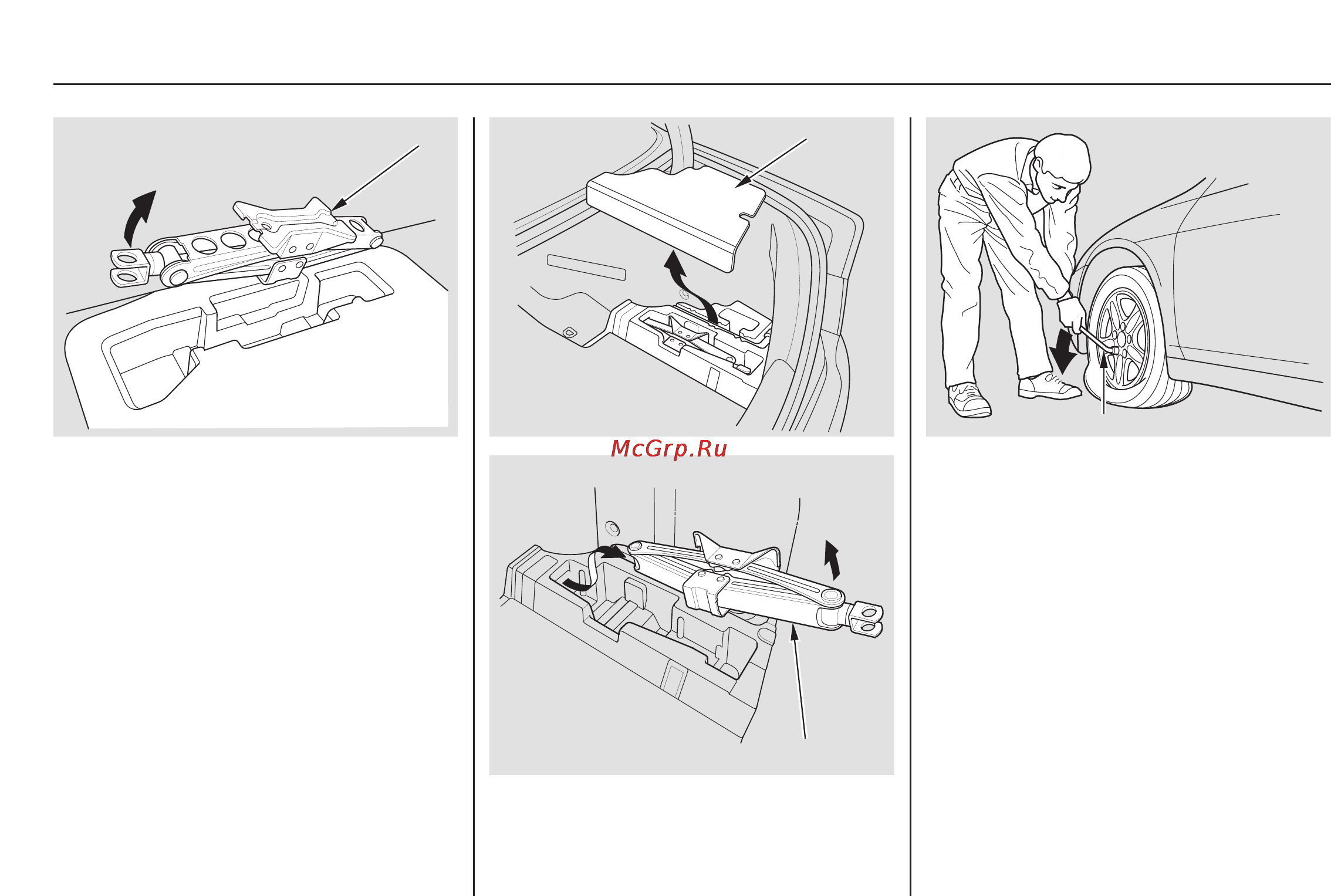 McGrp.Ru