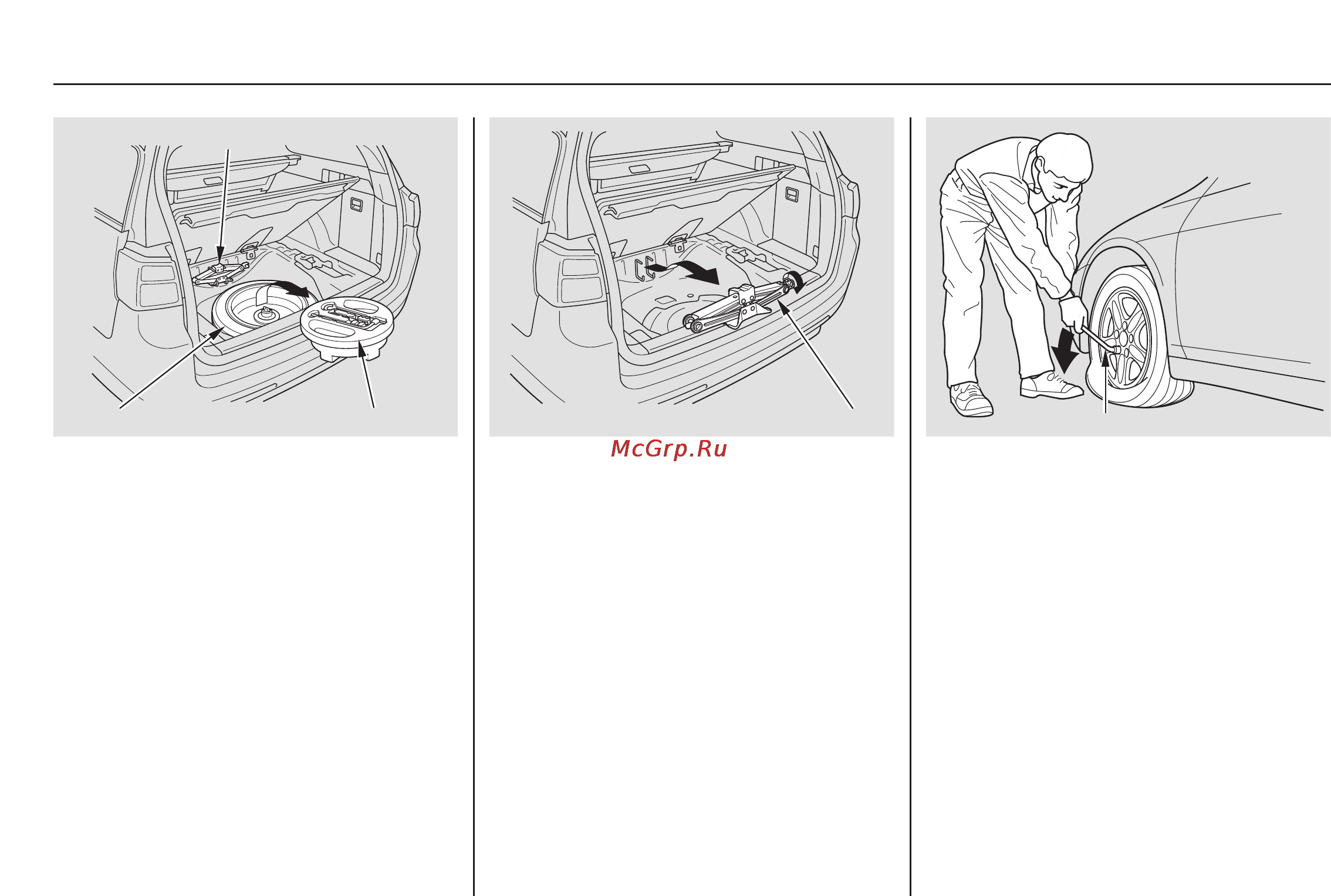 McGrp.Ru