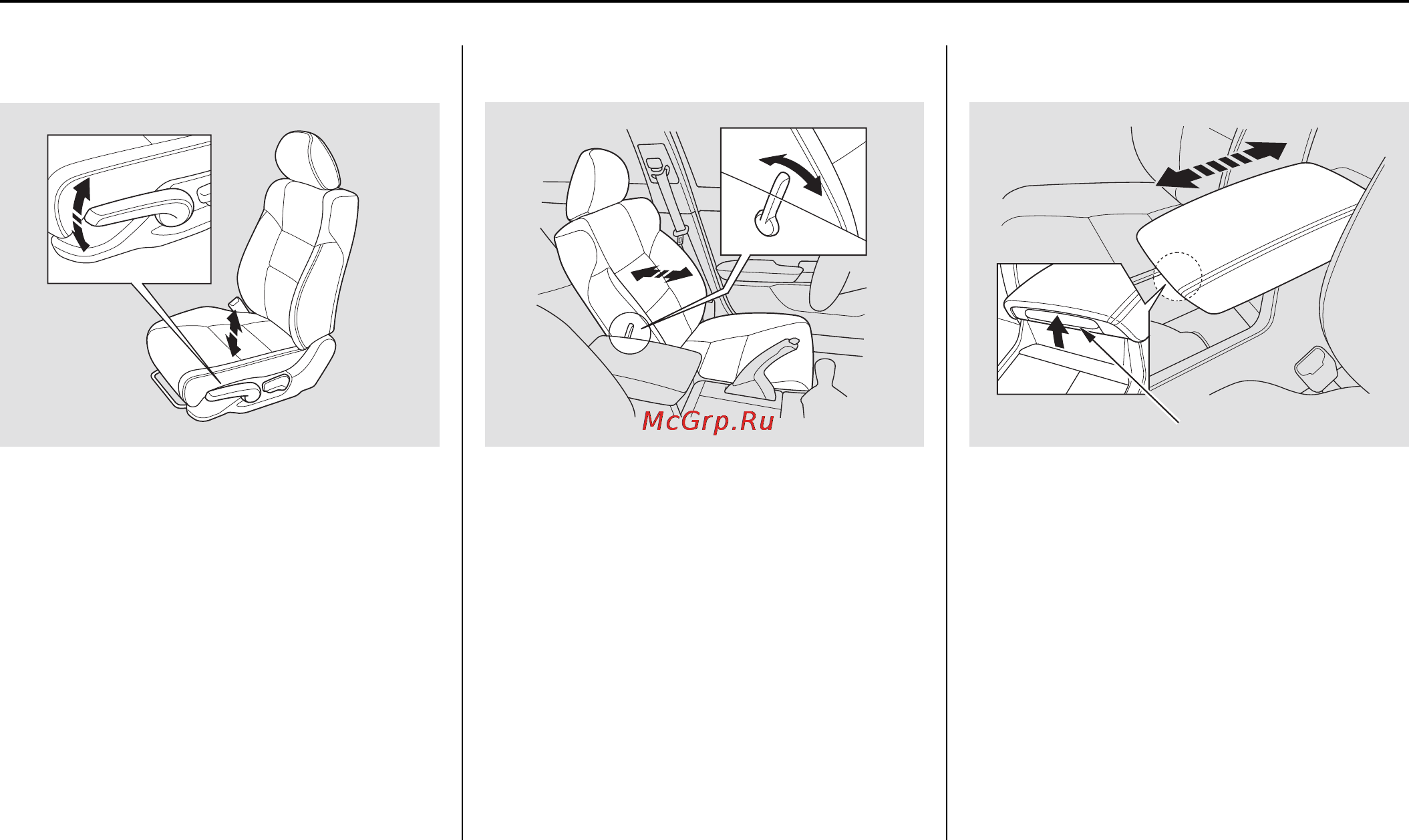 McGrp.Ru