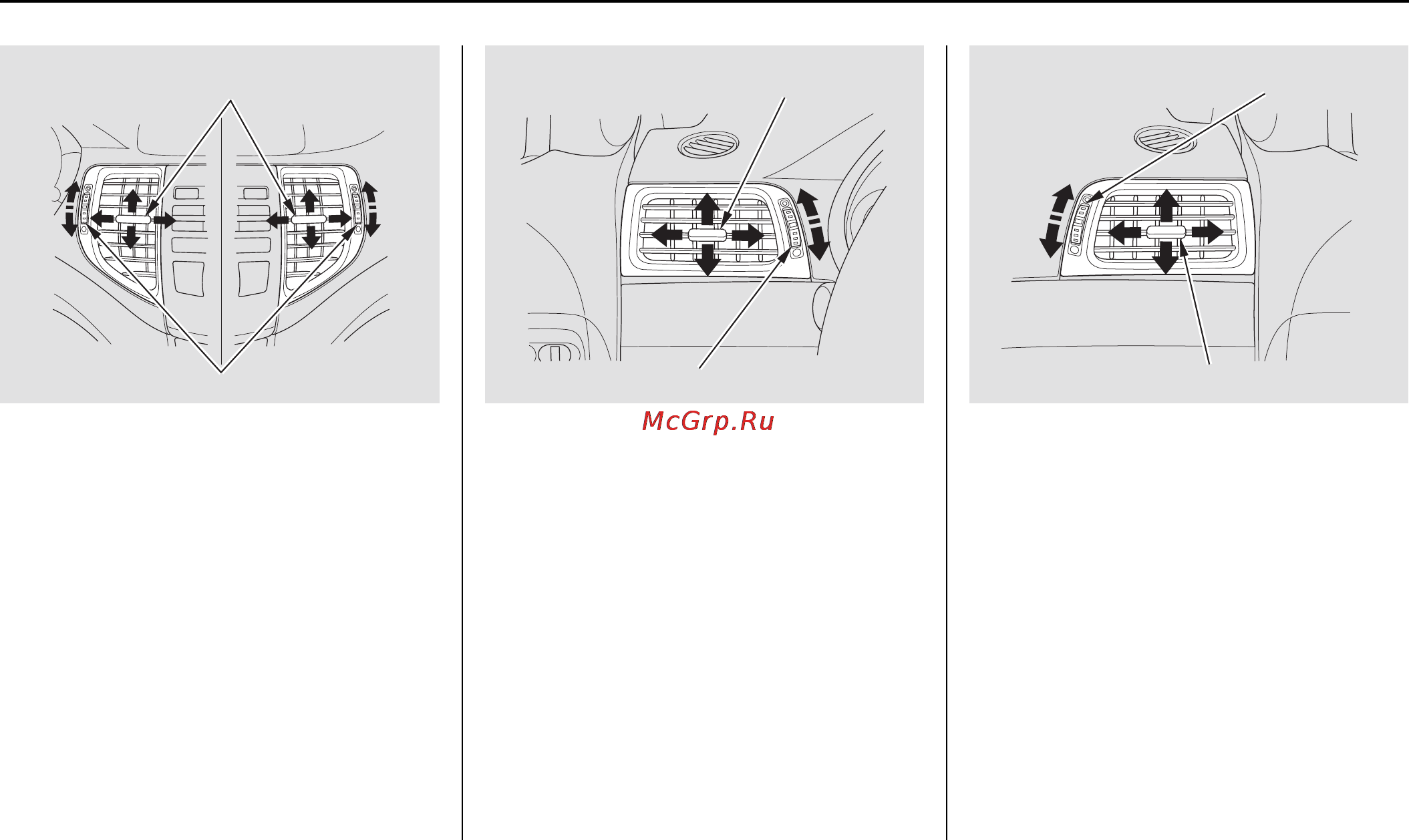 McGrp.Ru