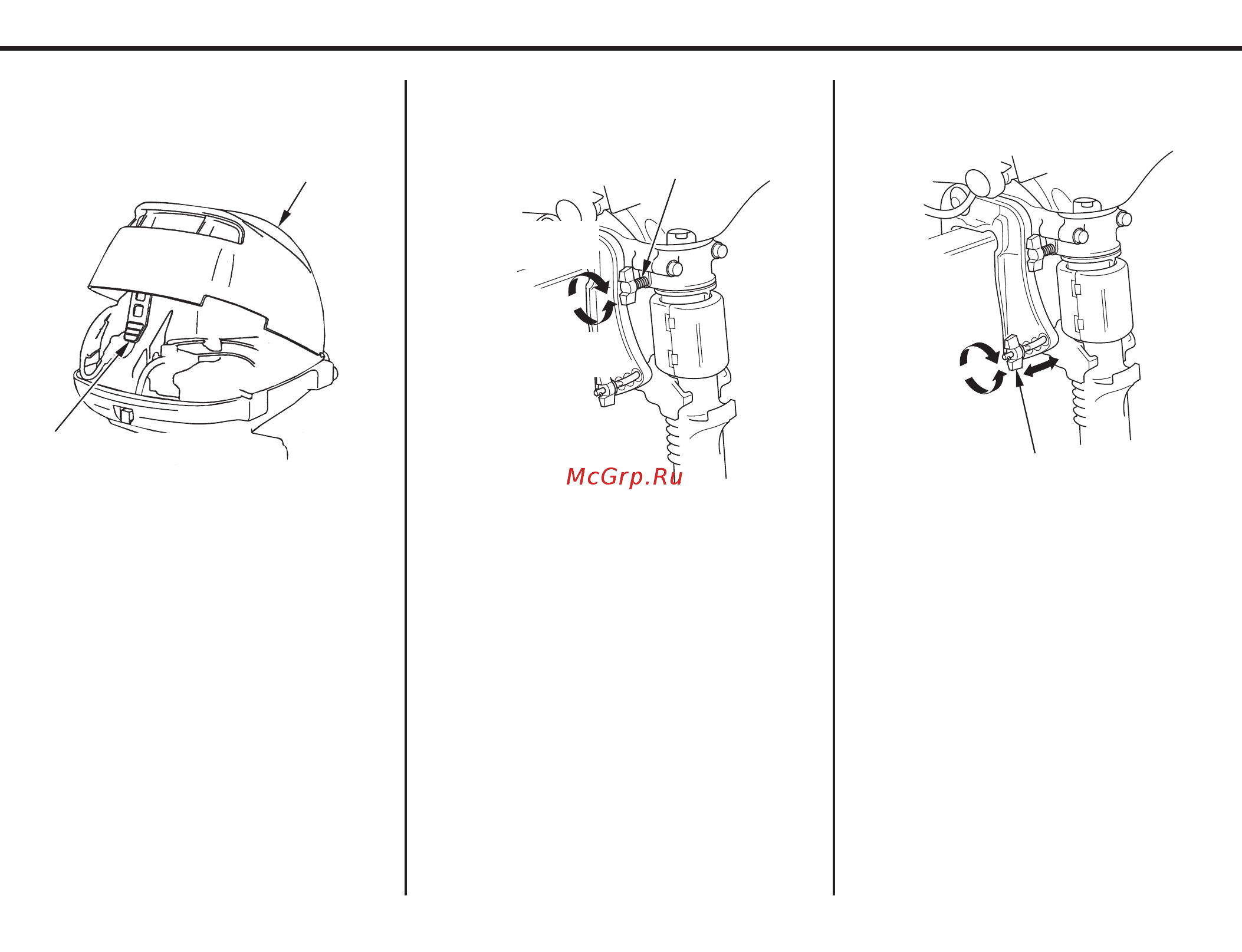 McGrp.Ru