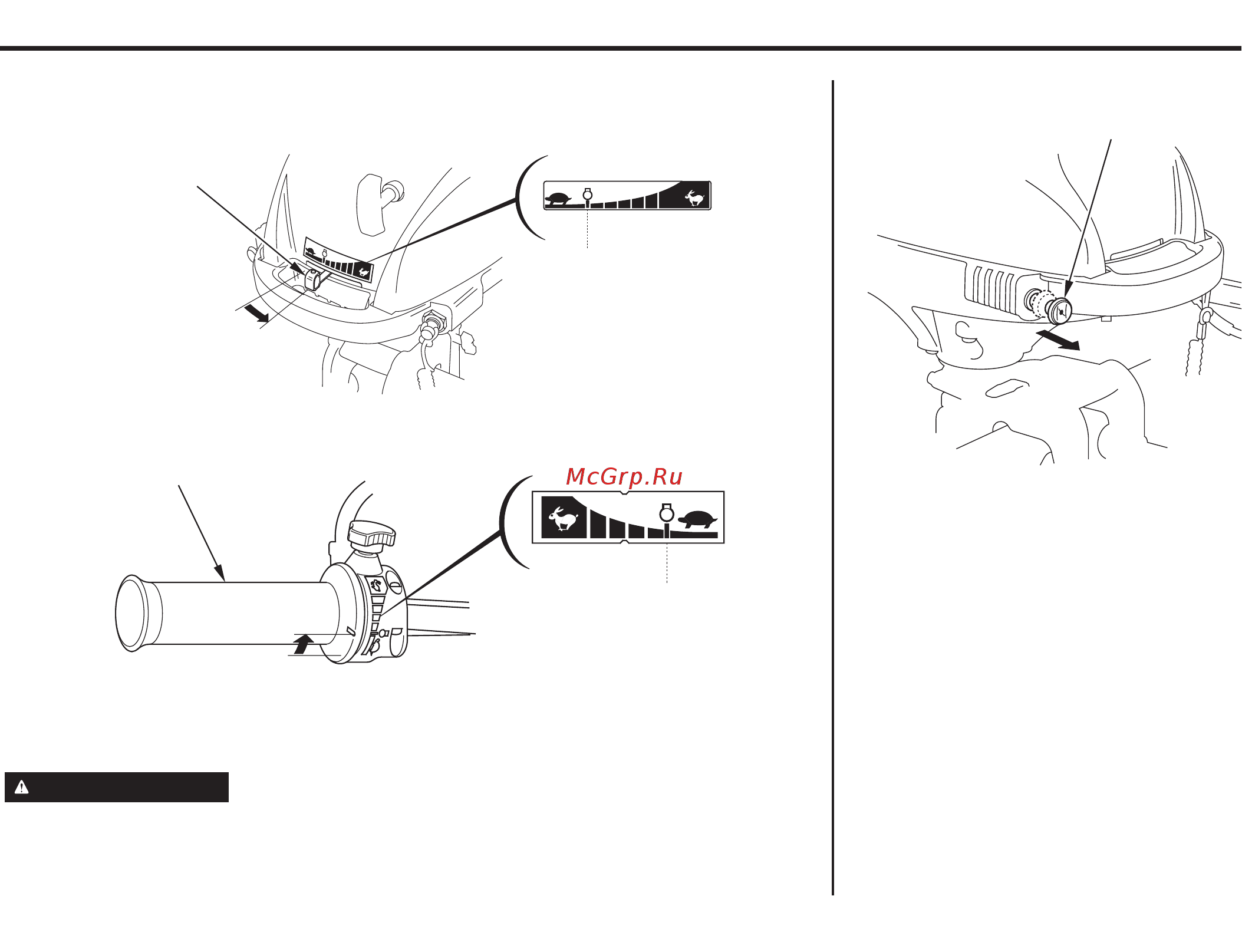 McGrp.Ru