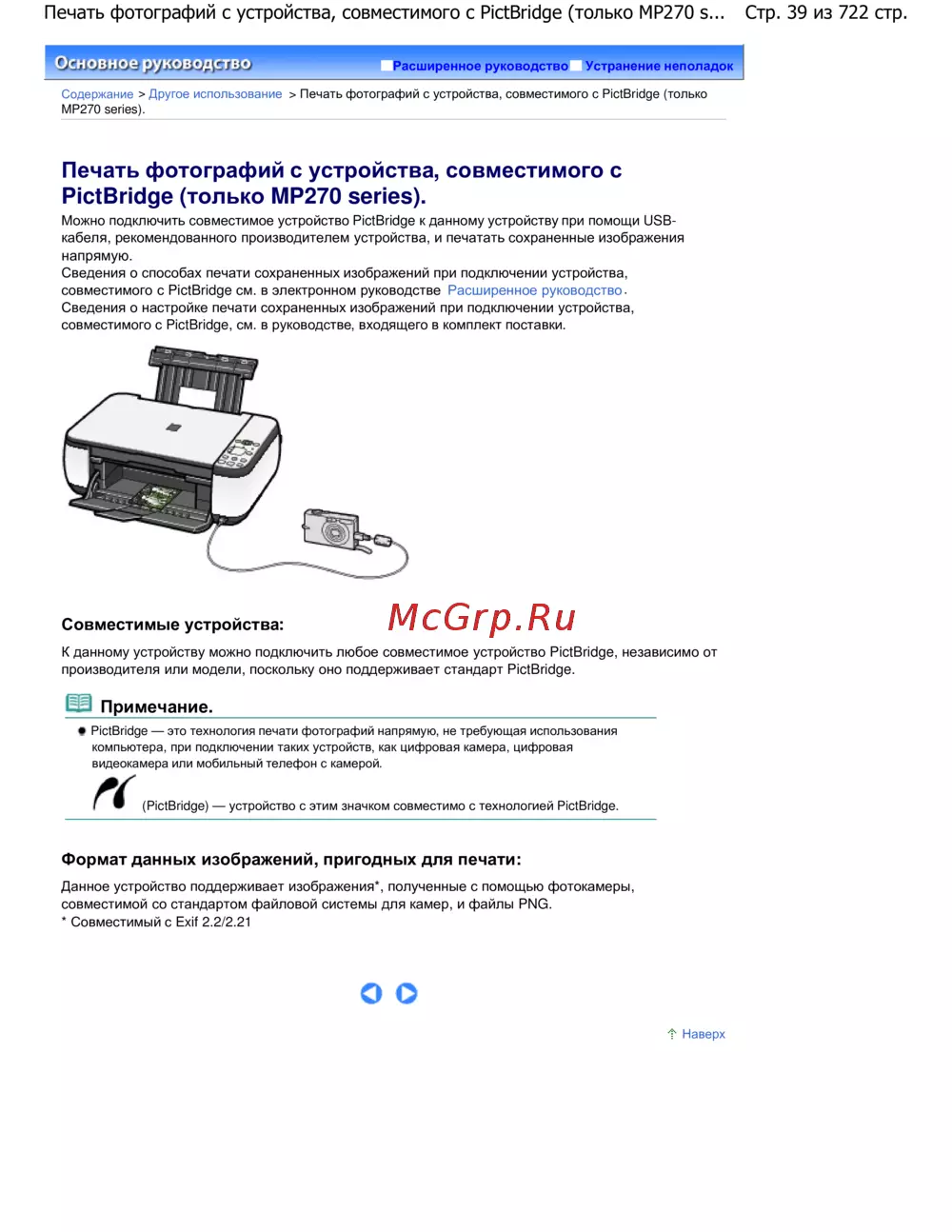 Печать фотографий с устройства, совместимого с PictBridge (только MP270 s... Стр. 39 из 722 стр.

Основное руководство

Расширенное руководство Устранение неполадок

Содержание > Другое использование > Печать фотографий с устройства, совместимого с PictBridge (только MP270 series).

Печать фотографий с устройства, совместимого с PictBridge (только MP270 series).

Можно подключить совместимое устройство PictBridge к данному устройству при помощи USB-кабеля, рекомендованного производителем устройства, и печатать сохраненные изображения напрямую.
Сведения о способах печати сохраненных изображений при подключении устройства, совместимого с PictBridge см. в электронном руководстве Расширенное руководство.
Сведения о настройке печати сохраненных изображений при подключении устройства, совместимого с PictBridge, см. в руководстве, входящего в комплект поставки.

Совместимые устройства:

McGrp.Ru

К данному устройству можно подключить любое совместимое устройство PictBridge, независимо от производителя или модели, поскольку оно поддерживает стандарт PictBridge.

Примечание.

PictBridge — это технология печати фотографий напрямую, не требующая использования компьютера, при подключении таких устройств, как цифровая камера, цифровая видеокамера или мобильный телефон с камерой.

(PictBridge) — устройство с этим значком совместимо с технологией PictBridge.

Формат данных изображений, пригодных для печати:

Данное устройство поддерживает изображения*, полученные с помощью фотокамеры, совместимой со стандартом файловой системы для камер, и файлы PNG.
* Совместимый с Exif 2.2/2.21

Наверх