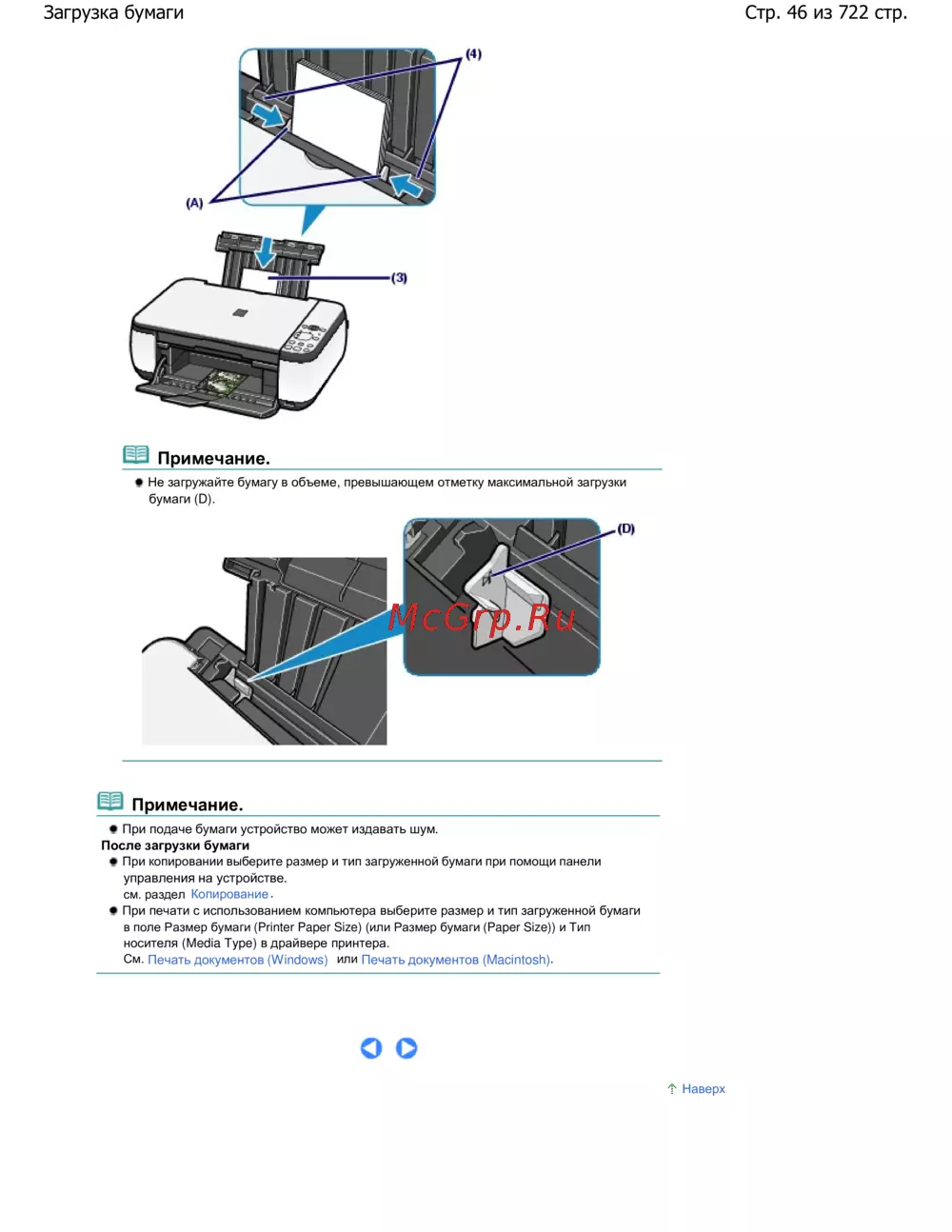 Загрузка бумаги

Стр. 46 из 722 стр.

(4)

(A)

(3)

Примечание.

Не загружайте бумагу в объеме, превышающем отметку максимальной загрузки бумаги (D).

(D)

McGrp.Ru

Примечание.

При подаче бумаги устройство может издавать шум.

После загрузки бумаги

При копировании выберите размер и тип загруженной бумаги при помощи панели управления на устройстве.
см. раздел Копирование.

При печати с использованием компьютера выберите размер и тип загруженной бумаги в поле Размер бумаги (Printer Paper Size) (или Размер бумаги (Paper Size)) и Тип носителя (Media Type) в драйвере принтера.
См. Печать документов (Windows) или Печать документов (Macintosh).

Наверх