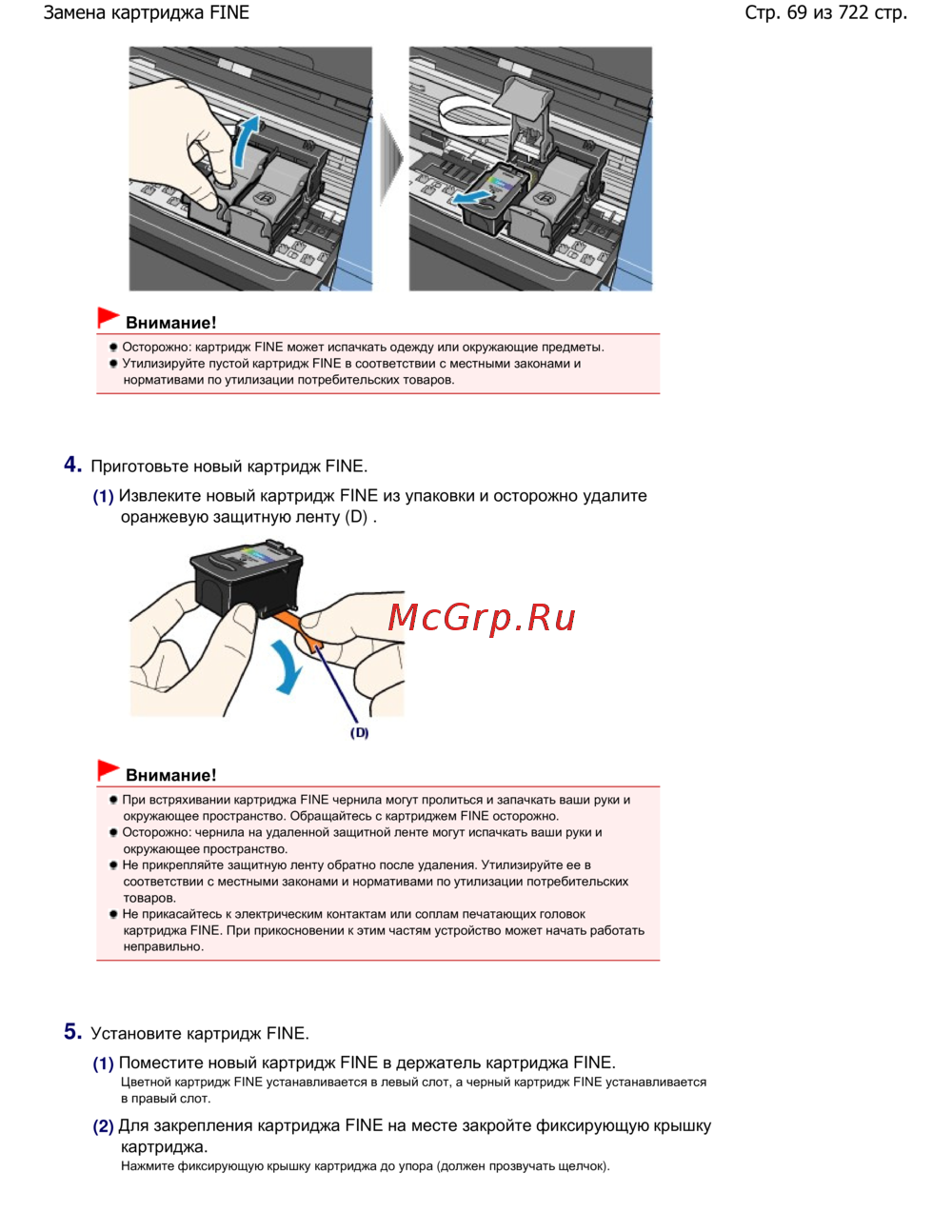 Замена картриджа FINE

Стр. 69 из 722 стр.

Внимание!

Осторожно: картридж FINE может испачкать одежду или окружающие предметы.

Утилизируйте пустой картридж FINE в соответствии с местными законами и нормативами по утилизации потребительских товаров.

4. Приготовьте новый картридж FINE.

(1) Извлеките новый картридж FINE из упаковки и осторожно удалите оранжевую защитную ленту (D) .

McGrp.Ru

(D)

Внимание!

При встряхивании картриджа FINE чернила могут пролиться и запачкать ваши руки и окружающее пространство. Обращайтесь с картриджем FINE осторожно.

Осторожно: чернила на удаленной защитной ленте могут испачкать ваши руки и окружающее пространство.

Не прикрепляйте защитную ленту обратно после удаления. Утилизируйте ее в соответствии с местными законами и нормативами по утилизации потребительских товаров.

Не прикасайтесь к электрическим контактам или соплам печатающих головок картриджа FINE. При прикосновении к этим частям устройство может начать работать неправильно.

5. Установите картридж FINE.

(1) Поместите новый картридж FINE в держатель картриджа FINE.
Цветной картридж FINE устанавливается в левый слот, а черный картридж FINE устанавливается в правый слот.

(2) Для закрепления картриджа FINE на месте закройте фиксирующую крышку картриджа.
Нажмите фиксирующую крышку картриджа до упора (должен прозвучать щелчок).