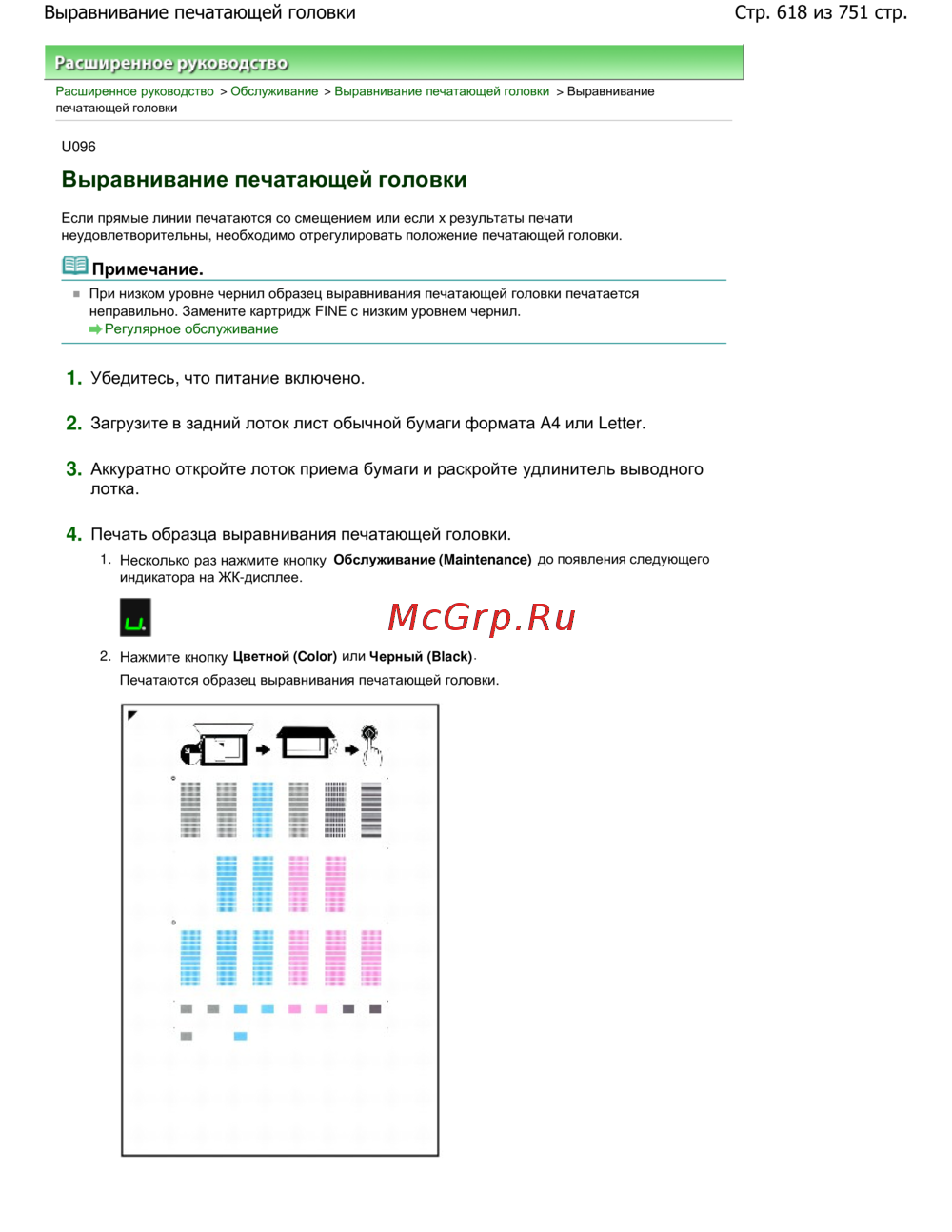 Выравнивание печатающей головки

Стр. 618 из 751 стр.

Расширенное руководство

Расширенное руководство > Обслуживание > Выравнивание печатающей головки > Выравнивание печатающей головки

U096

Выравнивание печатающей головки

Если прямые линии печатаются со смещением или если х результаты печати неудовлетворительны, необходимо отрегулировать положение печатающей головки.

Примечание.

При низком уровне чернил образец выравнивания печатающей головки печатается неправильно. Замените картридж FINE с низким уровнем чернил.
Регулярное обслуживание

1. Убедитесь, что питание включено.

2. Загрузите в задний лоток лист обычной бумаги формата A4 или Letter.

3. Аккуратно откройте лоток приема бумаги и раскройте удлинитель выводного лотка.

4. Печать образца выравнивания печатающей головки.

1. Несколько раз нажмите кнопку Обслуживание (Maintenance) до появления следующего индикатора на ЖК-дисплее.

u.

McGrp.Ru

2. Нажмите кнопку Цветной (Color) или Черный (Black).
Печатаются образец выравнивания печатающей головки.