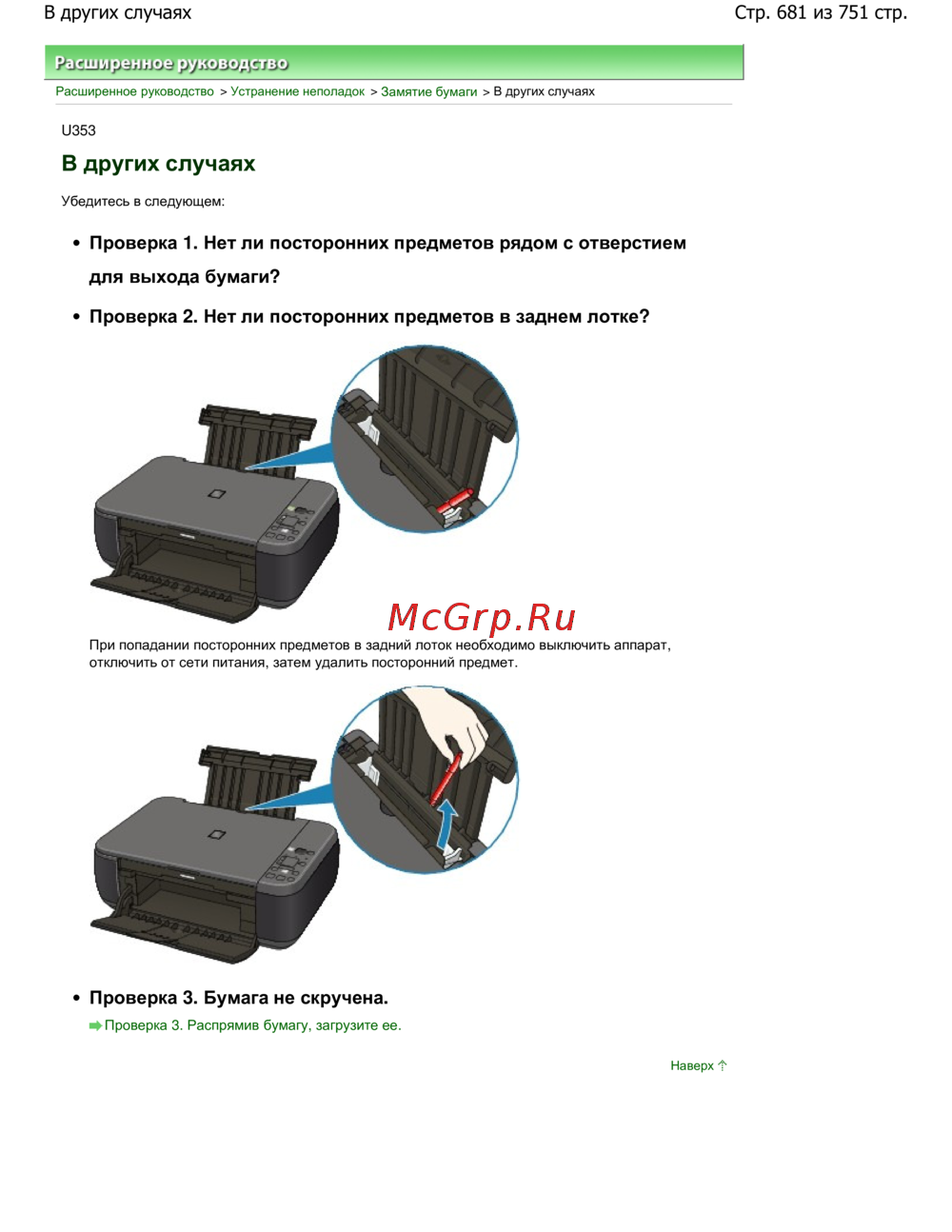 В других случаях

Стр. 681 из 751 стр.

Расширенное руководство

Расширенное руководство > Устранение неполадок > Замятие бумаги > В других случаях

U353

В других случаях

Убедитесь в следующем:

• Проверка 1. Нет ли посторонних предметов рядом с отверстием для выхода бумаги?

• Проверка 2. Нет ли посторонних предметов в заднем лотке?

McGrp.Ru

При попадании посторонних предметов в задний лоток необходимо выключить аппарат, отключить от сети питания, затем удалить посторонний предмет.

• Проверка 3. Бумага не скручена.

Проверка 3. Распрямив бумагу, загрузите ее.

Наверх