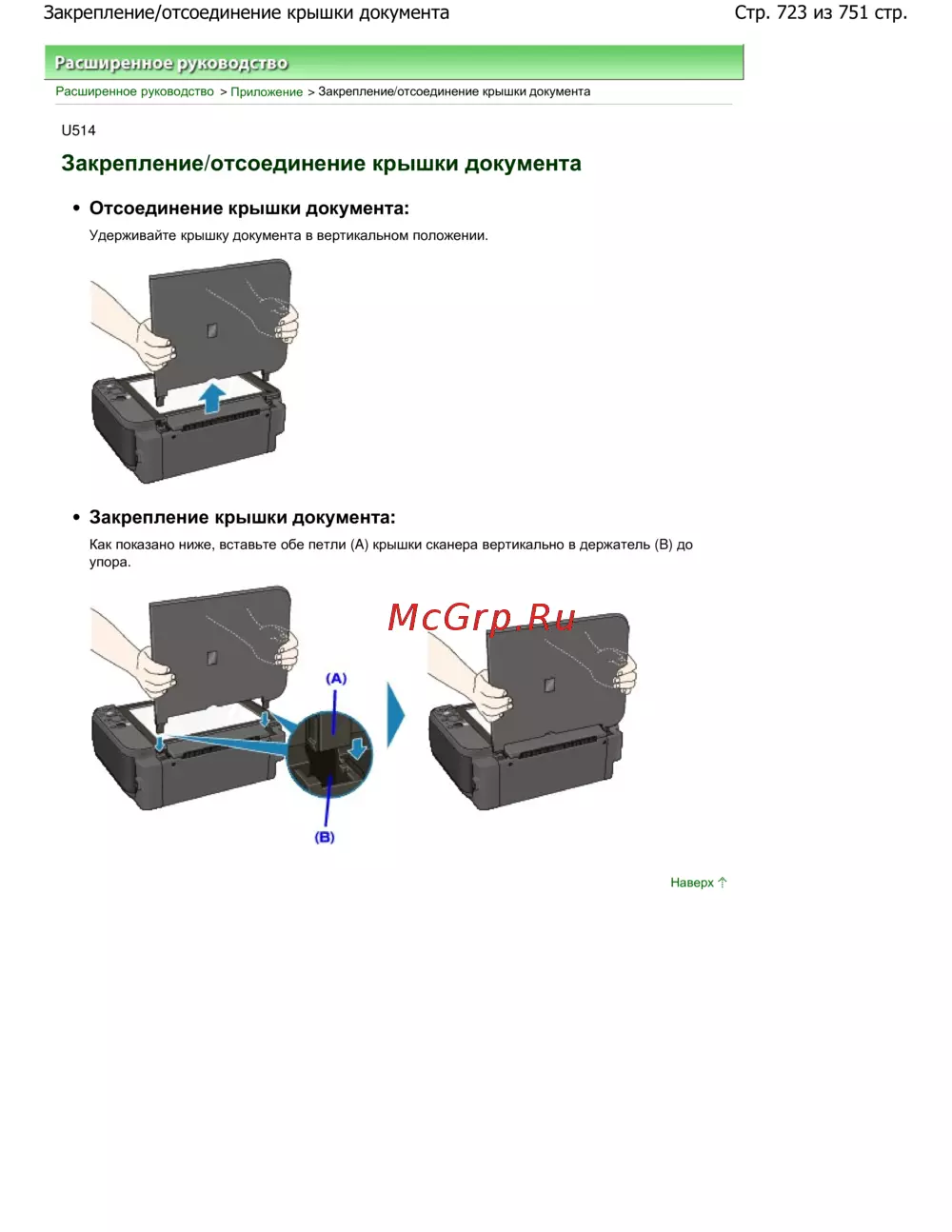 Закрепление/отсоединение крышки документа

Стр. 723 из 751 стр.

Расширенное руководство

Расширенное руководство > Приложение > Закрепление/отсоединение крышки документа

U514

Закрепление/отсоединение крышки документа

• Отсоединение крышки документа:

Удерживайте крышку документа в вертикальном положении.

• Закрепление крышки документа:

Как показано ниже, вставьте обе петли (A) крышки сканера вертикально в держатель (B) до упора.

McGrp.Ru

(A)

(B)

Наверх