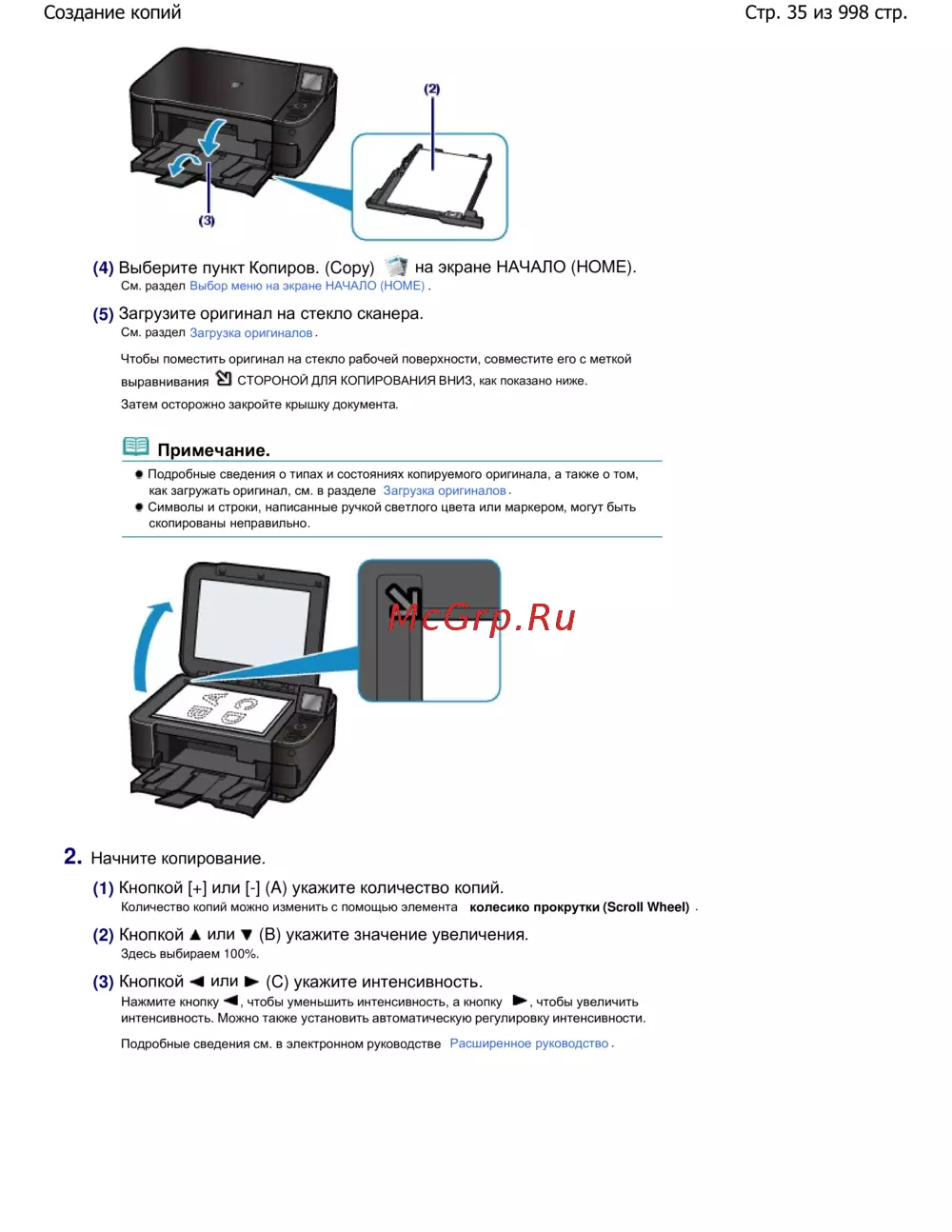 Создание копий

Стр. 35 из 998 стр.

(2)

(3)

(4) Выберите пункт Копиров. (Copy) на экране НАЧАЛО (HOME).
См. раздел Выбор меню на экране НАЧАЛО (HOME) .

(5) Загрузите оригинал на стекло сканера.
См. раздел Загрузка оригиналов .

Чтобы поместить оригинал на стекло рабочей поверхности, совместите его с меткой выравнивания СТОРОНОЙ ДЛЯ КОПИРОВАНИЯ ВНИЗ, как показано ниже.

Затем осторожно закройте крышку документа.

Примечание.

Подробные сведения о типах и состояниях копируемого оригинала, а также о том, как загружать оригинал, см. в разделе Загрузка оригиналов .

Символы и строки, написанные ручкой светлого цвета или маркером, могут быть скопированы неправильно.

McGrp.Ru

2. Начните копирование.

(1) Кнопкой [+] или [-] (A) укажите количество копий.
Количество копий можно изменить с помощью элемента колесико прокрутки (Scroll Wheel) .

(2) Кнопкой ▲ или ▼ (B) укажите значение увеличения.
Здесь выбираем 100%.

(3) Кнопкой ◄ или ► (C) укажите интенсивность.
Нажмите кнопку ◄, чтобы уменьшить интенсивность, а кнопку ►, чтобы увеличить интенсивность. Можно также установить автоматическую регулировку интенсивности.

Подробные сведения см. в электронном руководстве Расширенное руководство .