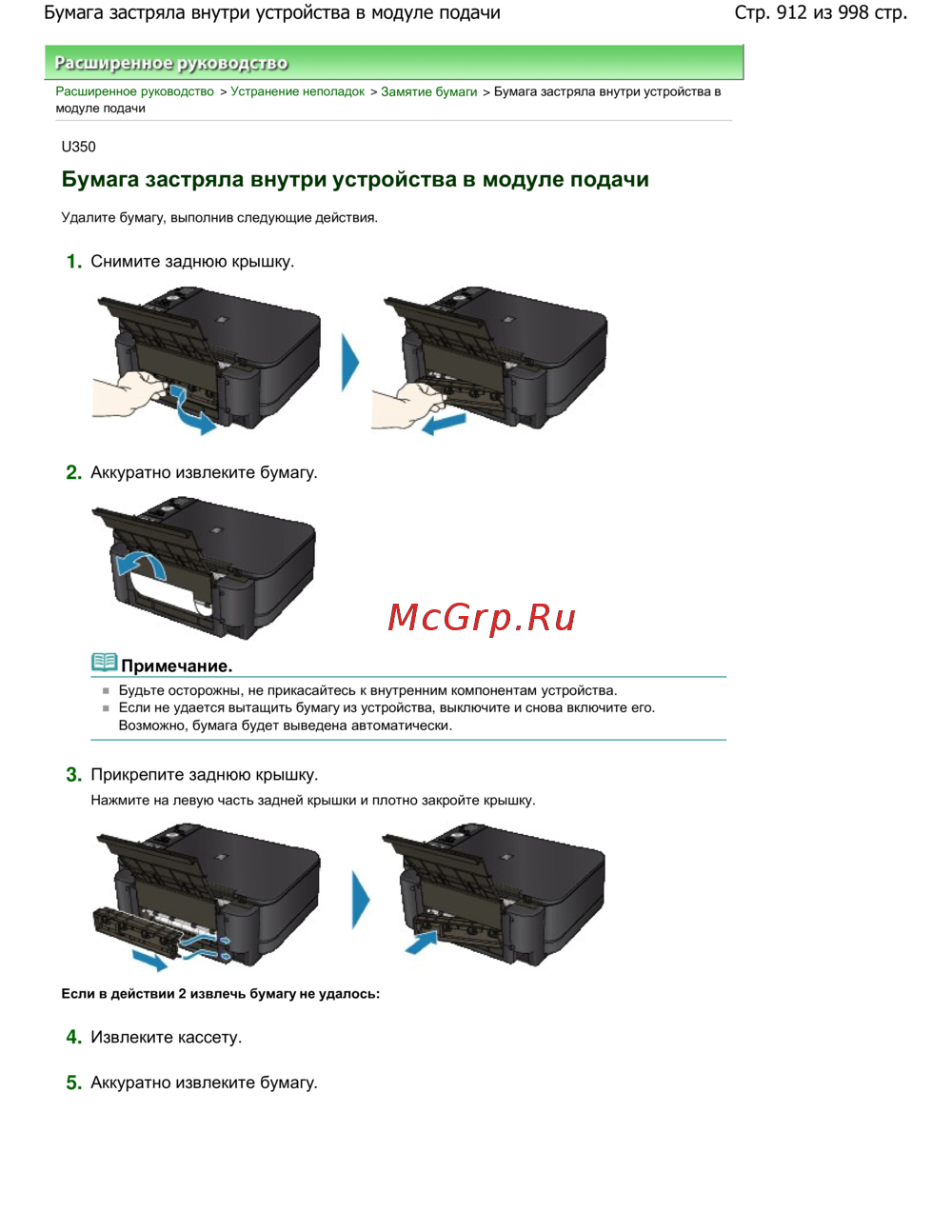 Бумага застряла внутри устройства в модуле подачи

Стр. 912 из 998 стр.

Расширенное руководство

Расширенное руководство > Устранение неполадок > Замятие бумаги > Бумага застряла внутри устройства в модуле подачи

U350

Бумага застряла внутри устройства в модуле подачи

Удалите бумагу, выполнив следующие действия.

1. Снимите заднюю крышку.

2. Аккуратно извлеките бумагу.

McGrp.Ru

Примечание.

Будьте осторожны, не прикасайтесь к внутренним компонентам устройства.

Если не удается вытащить бумагу из устройства, выключите и снова включите его. Возможно, бумага будет выведена автоматически.

3. Прикрепите заднюю крышку.

Нажмите на левую часть задней крышки и плотно закройте крышку.

Если в действии 2 извлечь бумагу не удалось:

4. Извлеките кассету.

5. Аккуратно извлеките бумагу.