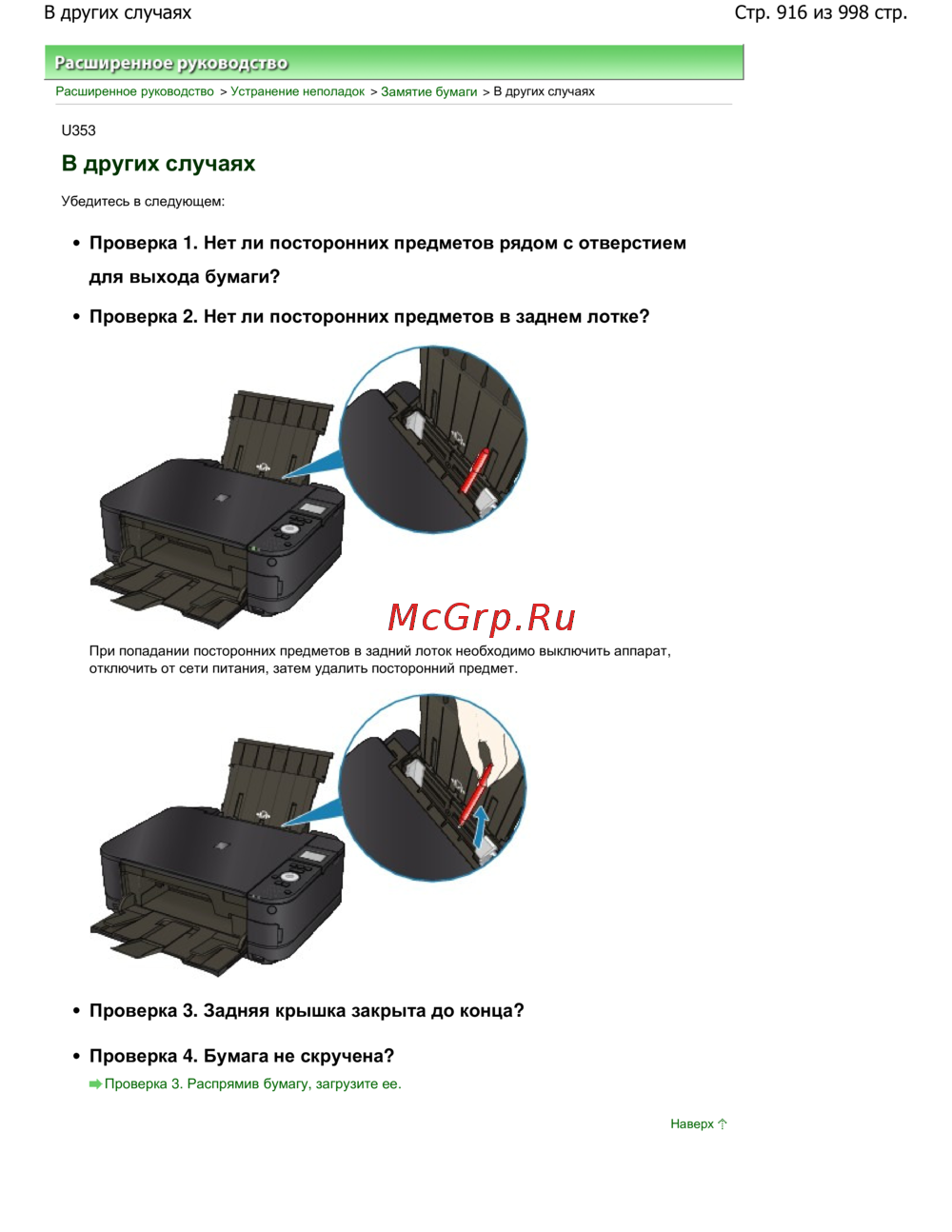 В других случаях

Стр. 916 из 998 стр.

Расширенное руководство

Расширенное руководство > Устранение неполадок > Замятие бумаги > В других случаях

U353

В других случаях

Убедитесь в следующем:

• Проверка 1. Нет ли посторонних предметов рядом с отверстием для выхода бумаги?

• Проверка 2. Нет ли посторонних предметов в заднем лотке?

McGrp.Ru

При попадании посторонних предметов в задний лоток необходимо выключить аппарат, отключить от сети питания, затем удалить посторонний предмет.

• Проверка 3. Задняя крышка закрыта до конца?

• Проверка 4. Бумага не скручена?

Проверка 3. Распрямив бумагу, загрузите ее.

Наверх