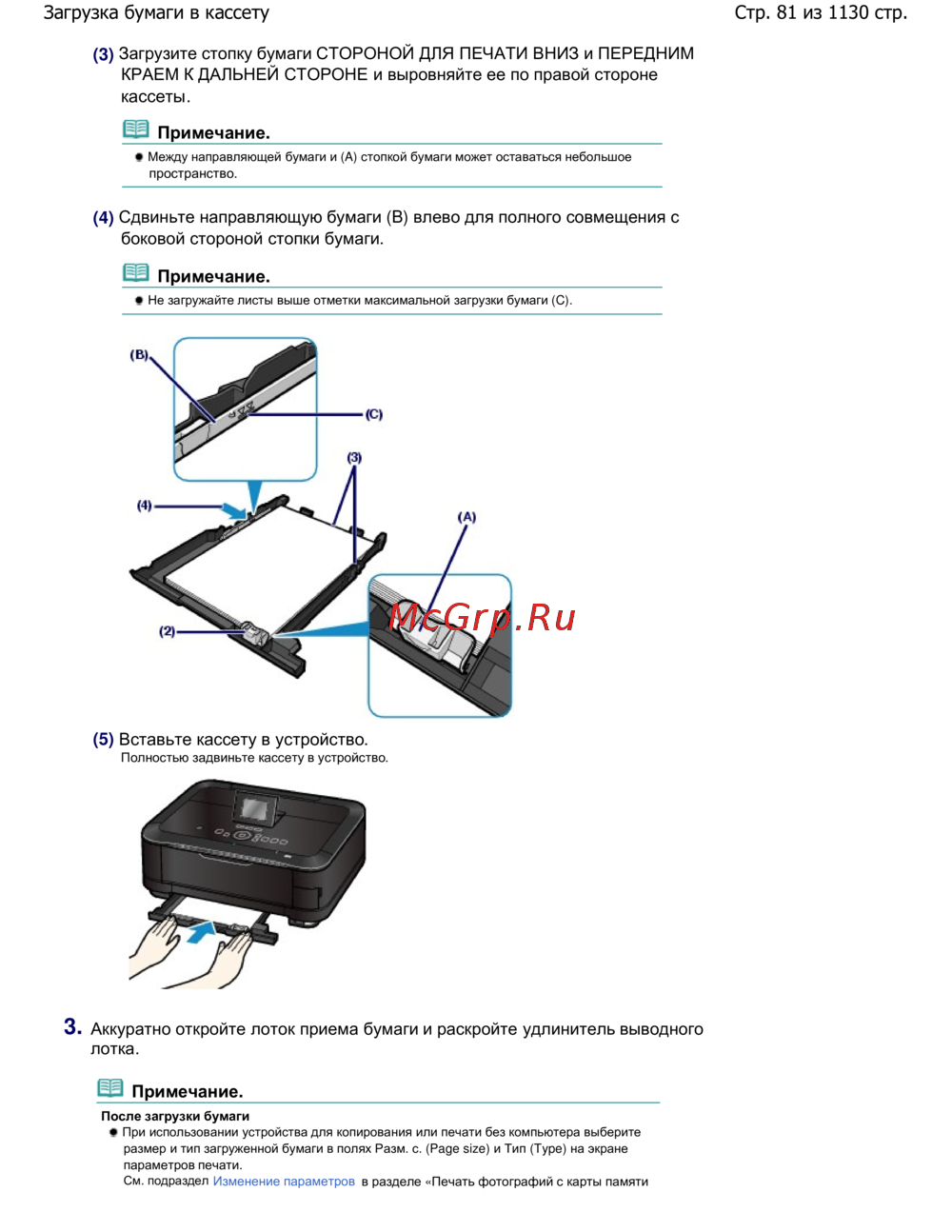 Загрузка бумаги в кассету

Стр. 81 из 1130 стр.

(3) Загрузите стопку бумаги СТОРОНОЙ ДЛЯ ПЕЧАТИ ВНИЗ и ПЕРЕДНИМ КРАЕМ К ДАЛЬНЕЙ СТОРОНЕ и выровняйте ее по правой стороне кассеты.

Примечание.

Между направляющей бумаги и (A) стопкой бумаги может оставаться небольшое пространство.

(4) Сдвиньте направляющую бумаги (B) влево для полного совмещения с боковой стороной стопки бумаги.

Примечание.

Не загружайте листы выше отметки максимальной загрузки бумаги (C).

(B)

(C)

(3)

(4)

(A)

(2)

McGrp.Ru

(5) Вставьте кассету в устройство.
Полностью задвиньте кассету в устройство.

3. Аккуратно откройте лоток приема бумаги и раскройте удлинитель выводного лотка.

Примечание.

После загрузки бумаги

При использовании устройства для копирования или печати без компьютера выберите размер и тип загруженной бумаги в полях Разм. с. (Page size) и Тип (Type) на экране параметров печати.
См. подраздел Изменение параметров в разделе «Печать фотографий с карты памяти