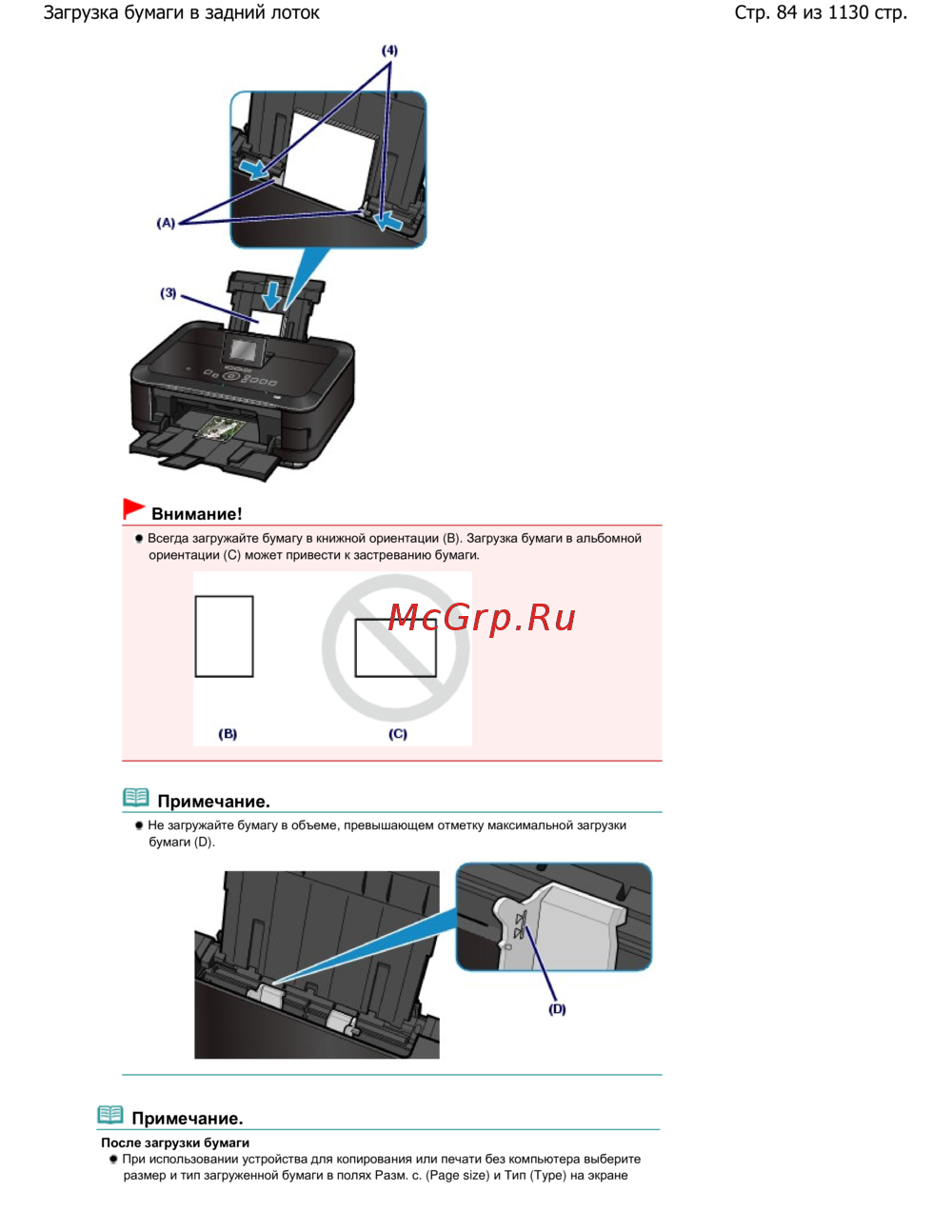 Загрузка бумаги в задний лоток

Стр. 84 из 1130 стр.

(4)

(A)

(3)

Внимание!

Всегда загружайте бумагу в книжной ориентации (B). Загрузка бумаги в альбомной ориентации (C) может привести к застреванию бумаги.

McGrp.Ru

(B)

(C)

Примечание.

Не загружайте бумагу в объеме, превышающем отметку максимальной загрузки бумаги (D).

(D)

Примечание.

После загрузки бумаги

При использовании устройства для копирования или печати без компьютера выберите размер и тип загруженной бумаги в полях Разм. с. (Page size) и Тип (Type) на экране