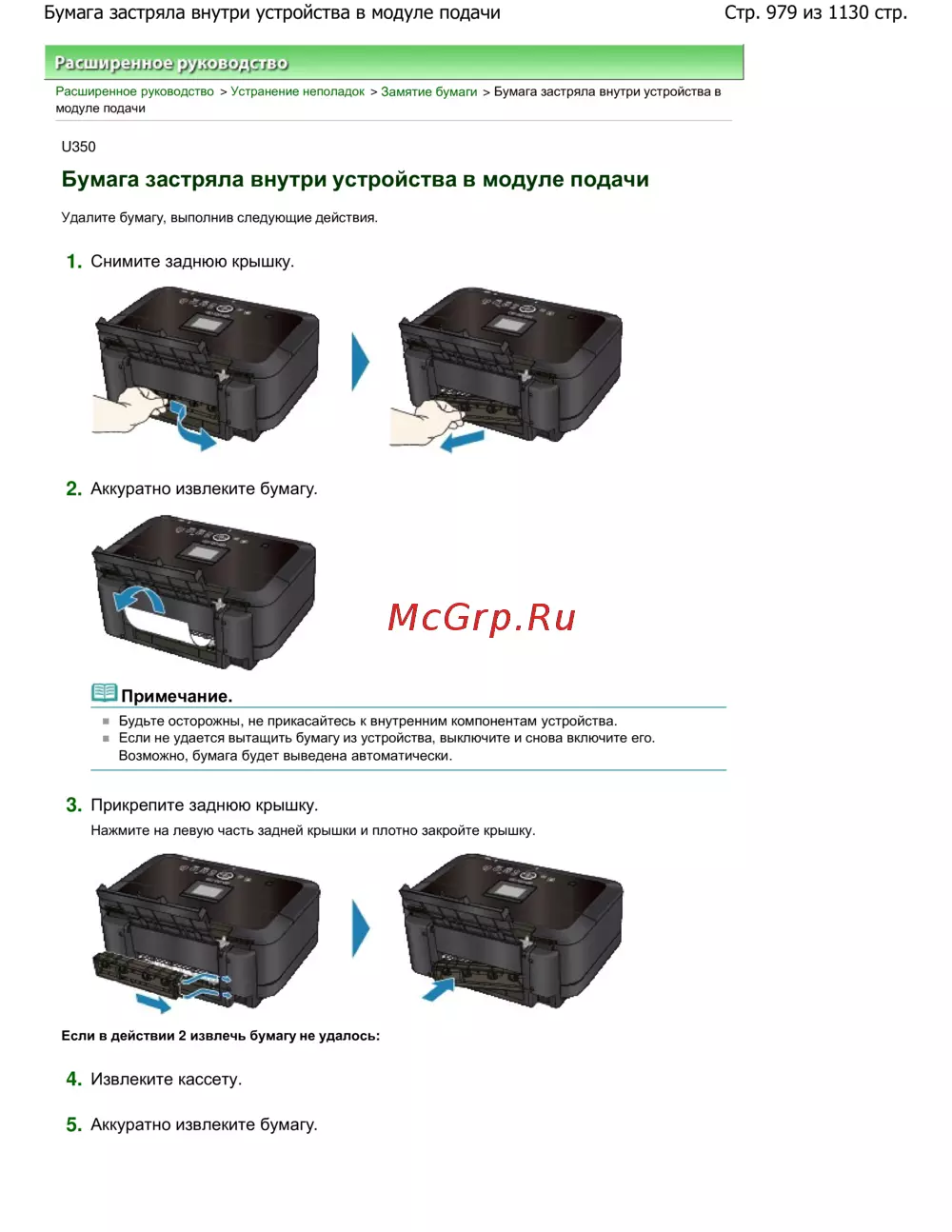 Бумага застряла внутри устройства в модуле подачи

Стр. 979 из 1130 стр.

Расширенное руководство

Расширенное руководство > Устранение неполадок > Замятие бумаги > Бумага застряла внутри устройства в модуле подачи

U350

Бумага застряла внутри устройства в модуле подачи

Удалите бумагу, выполнив следующие действия.

1. Снимите заднюю крышку.

2. Аккуратно извлеките бумагу.

McGrp.Ru

Примечание.

Будьте осторожны, не прикасайтесь к внутренним компонентам устройства.

Если не удается вытащить бумагу из устройства, выключите и снова включите его. Возможно, бумага будет выведена автоматически.

3. Прикрепите заднюю крышку.

Нажмите на левую часть задней крышки и плотно закройте крышку.

Если в действии 2 извлечь бумагу не удалось:

4. Извлеките кассету.

5. Аккуратно извлеките бумагу.