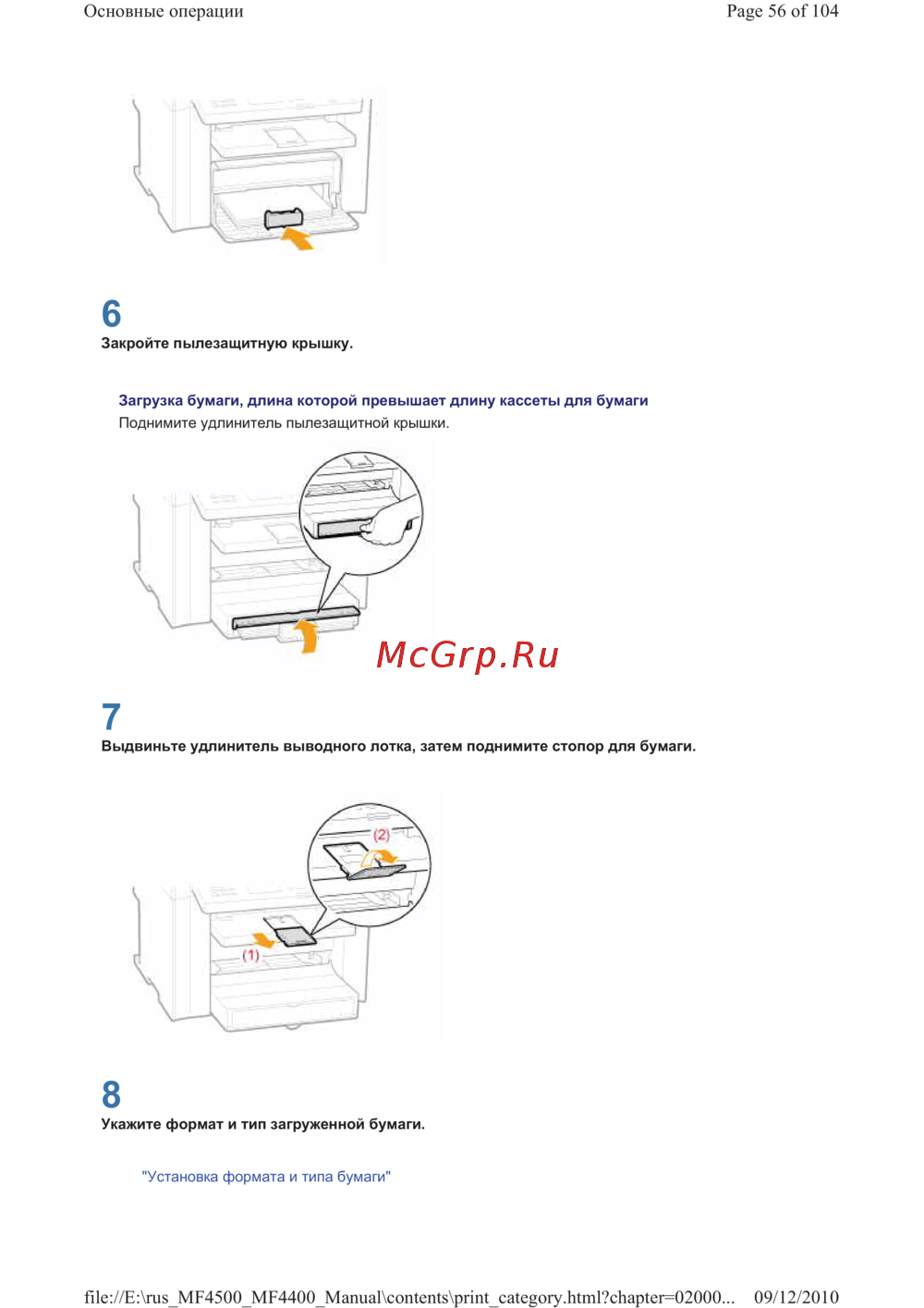 Основные операции

Page 56 of 104

6

Закройте пылезащитную крышку.

Загрузка бумаги, длина которой превышает длину кассеты для бумаги

Поднимите удлинитель пылезащитной крышки.

McGrp.Ru

7

Выдвиньте удлинитель выводного лотка, затем поднимите стопор для бумаги.

(2)

(1)

8

Укажите формат и тип загруженной бумаги.

"Установка формата и типа бумаги"

file://E:\rus_MF4500_MF4400_Manual\contents\print_category.html?chapter=02000... 09/12/2010