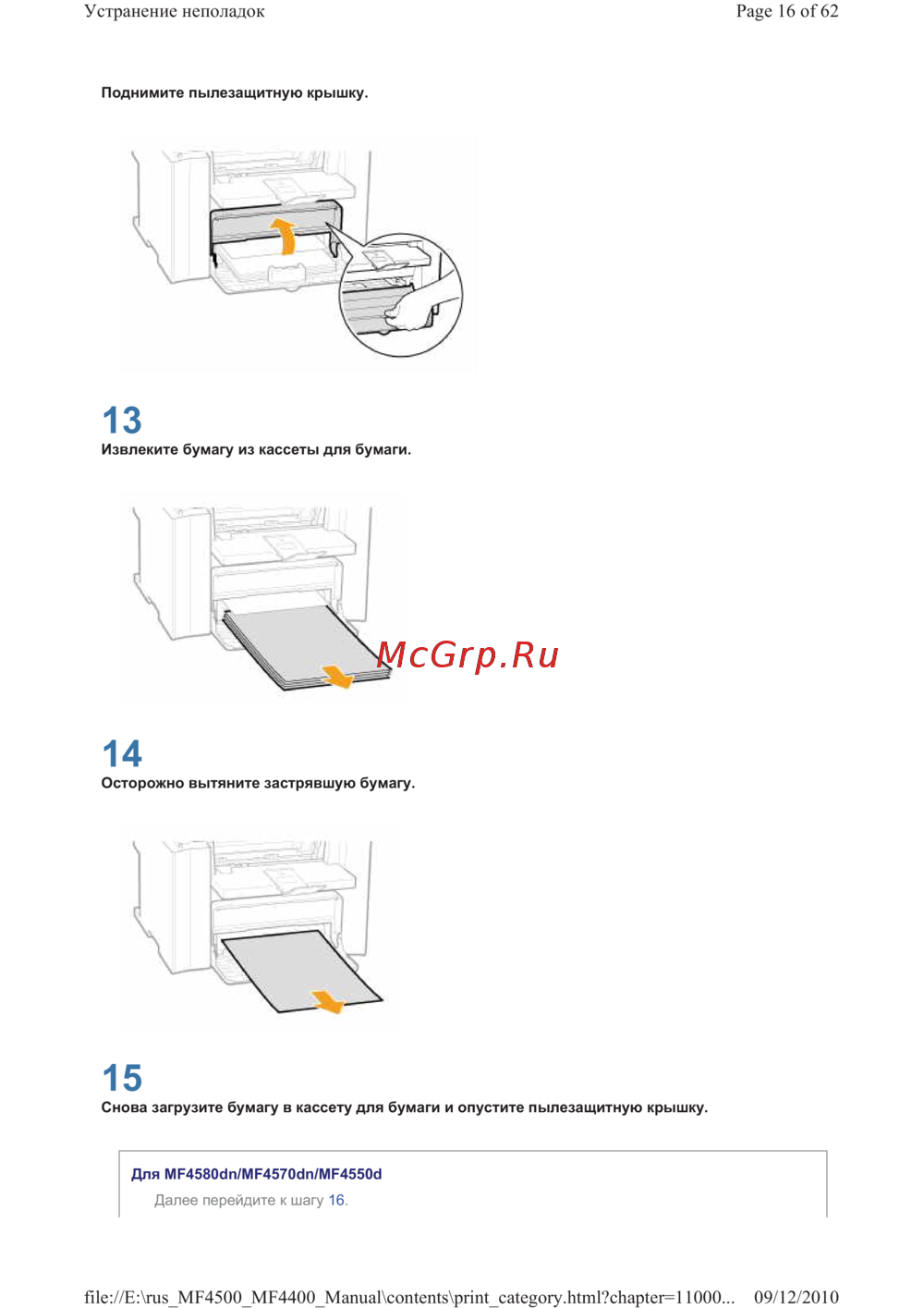 Устранение неполадок

Page 16 of 62

Поднимите пылезащитную крышку.

13
Извлеките бумагу из кассеты для бумаги.

McGrp.Ru

14
Осторожно вытяните застрявшую бумагу.

15
Снова загрузите бумагу в кассету для бумаги и опустите пылезащитную крышку.

Для MF4580dn/MF4570dn/MF4550d
Далее перейдите к шагу 16.

file://E:\rus_MF4500_MF4400_Manual\contents\print_category.html?chapter=11000... 09/12/2010