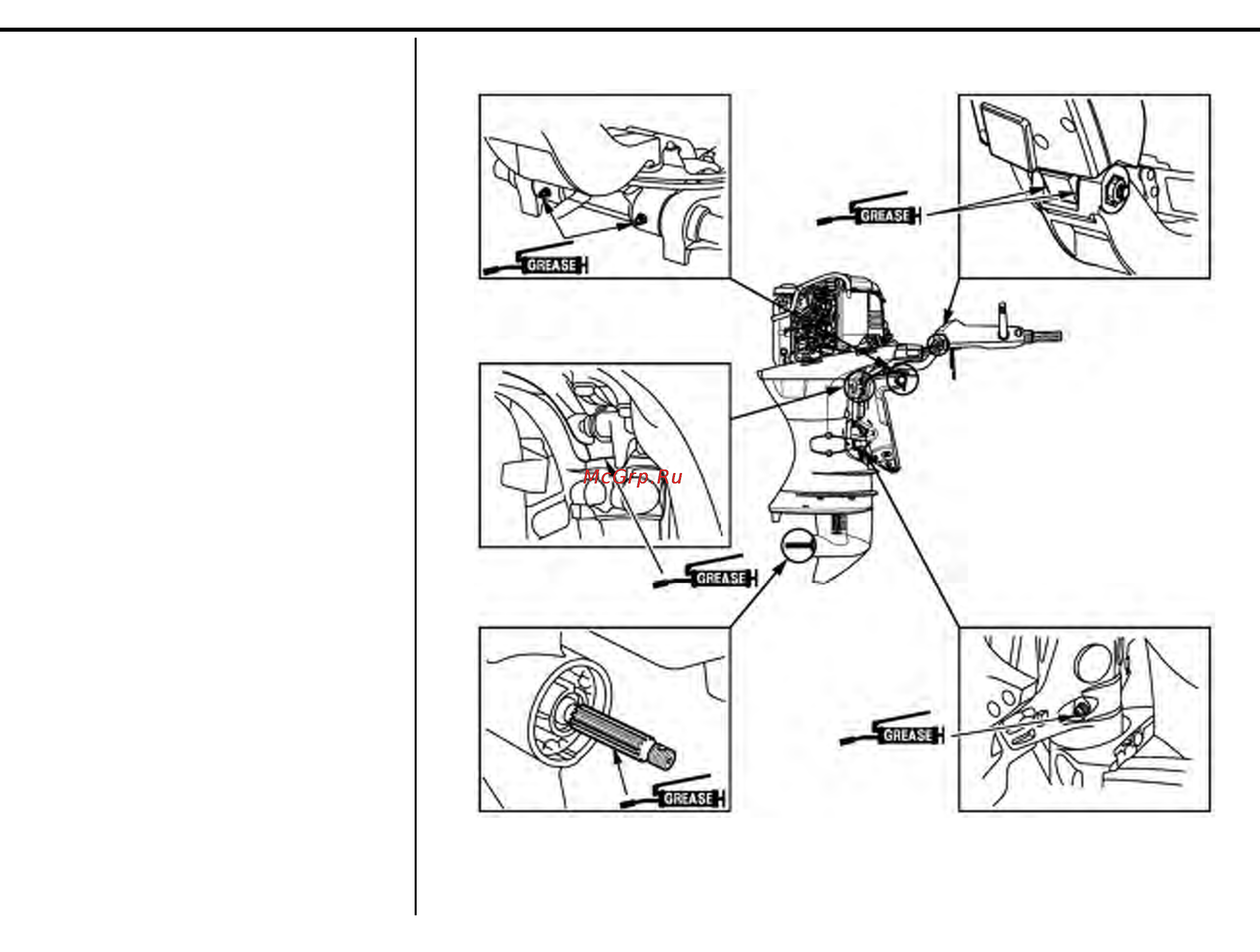 GREASE

GREASE

McGrp.Ru

GREASE

GREASE

GREASE