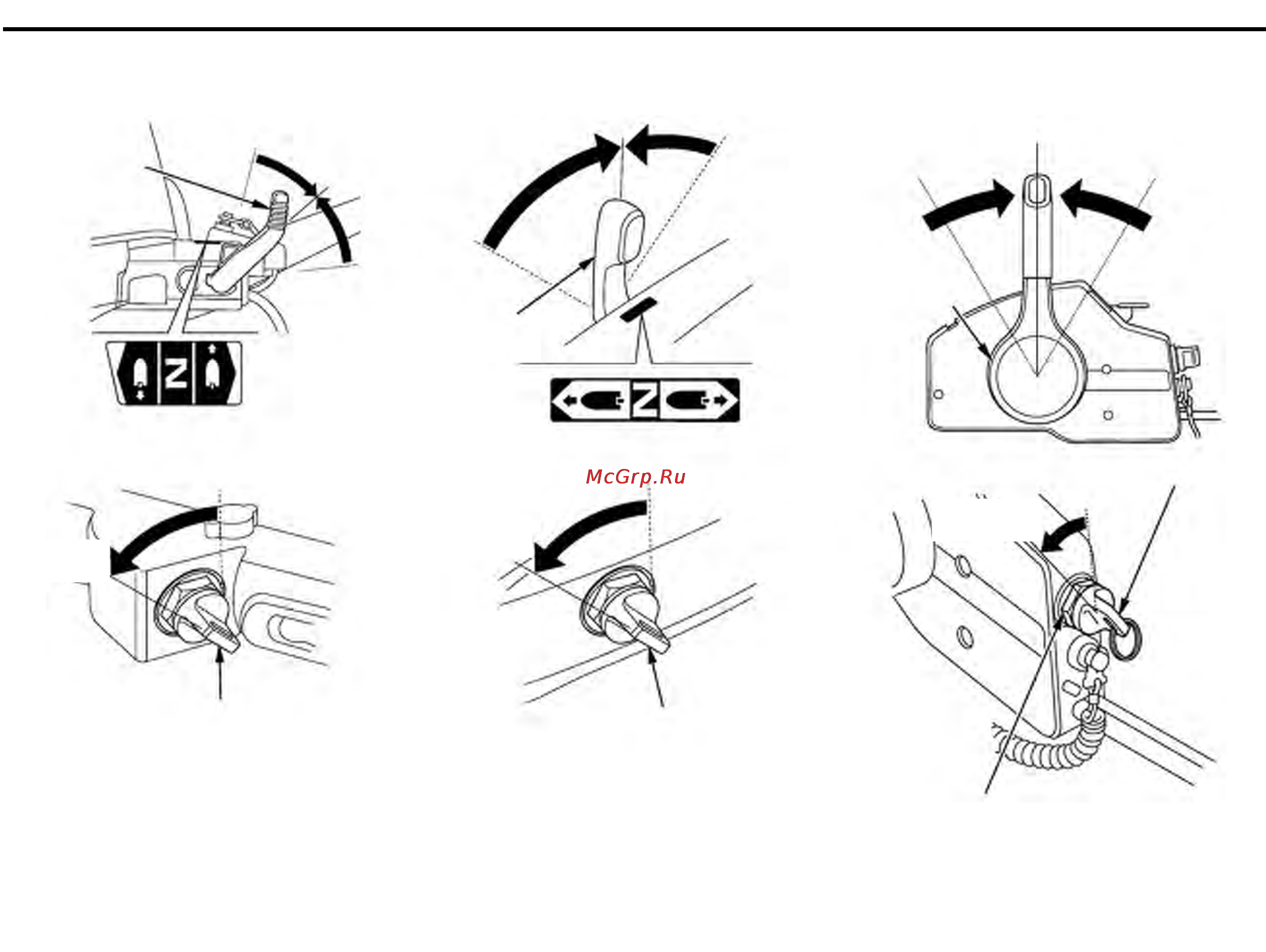 N

N

McGrp.Ru