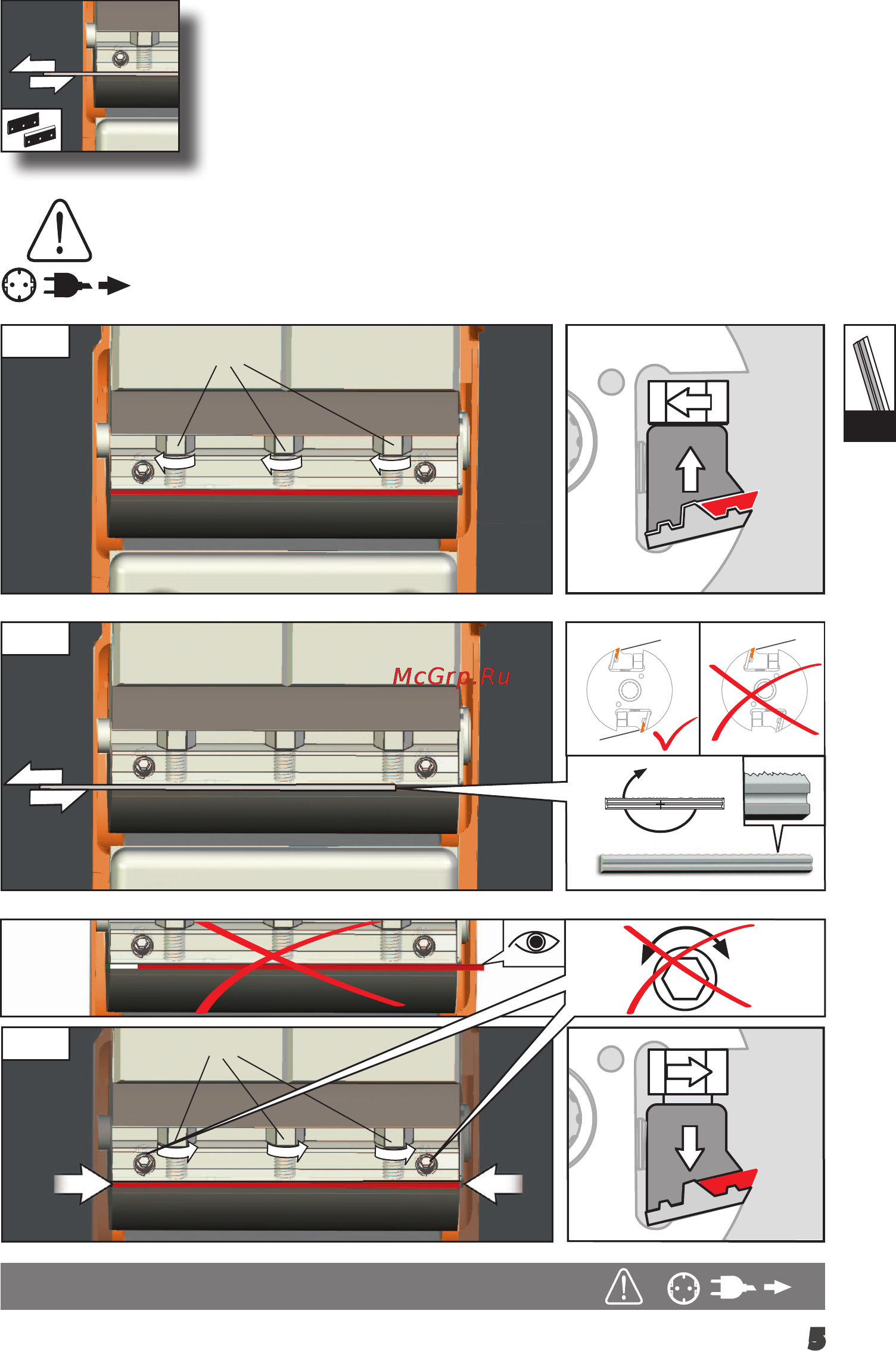 McGrp.Ru

5