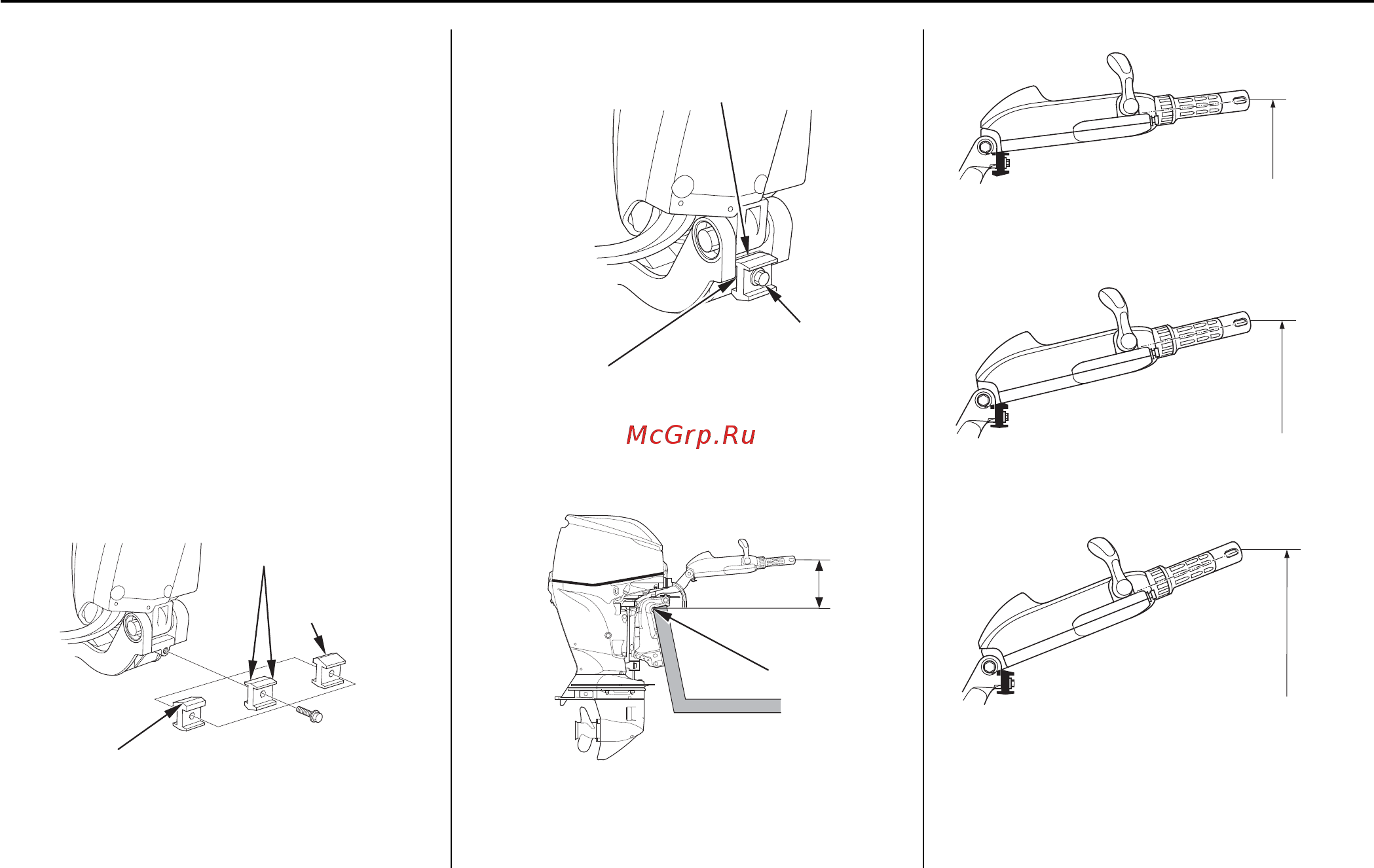 McGrp.Ru