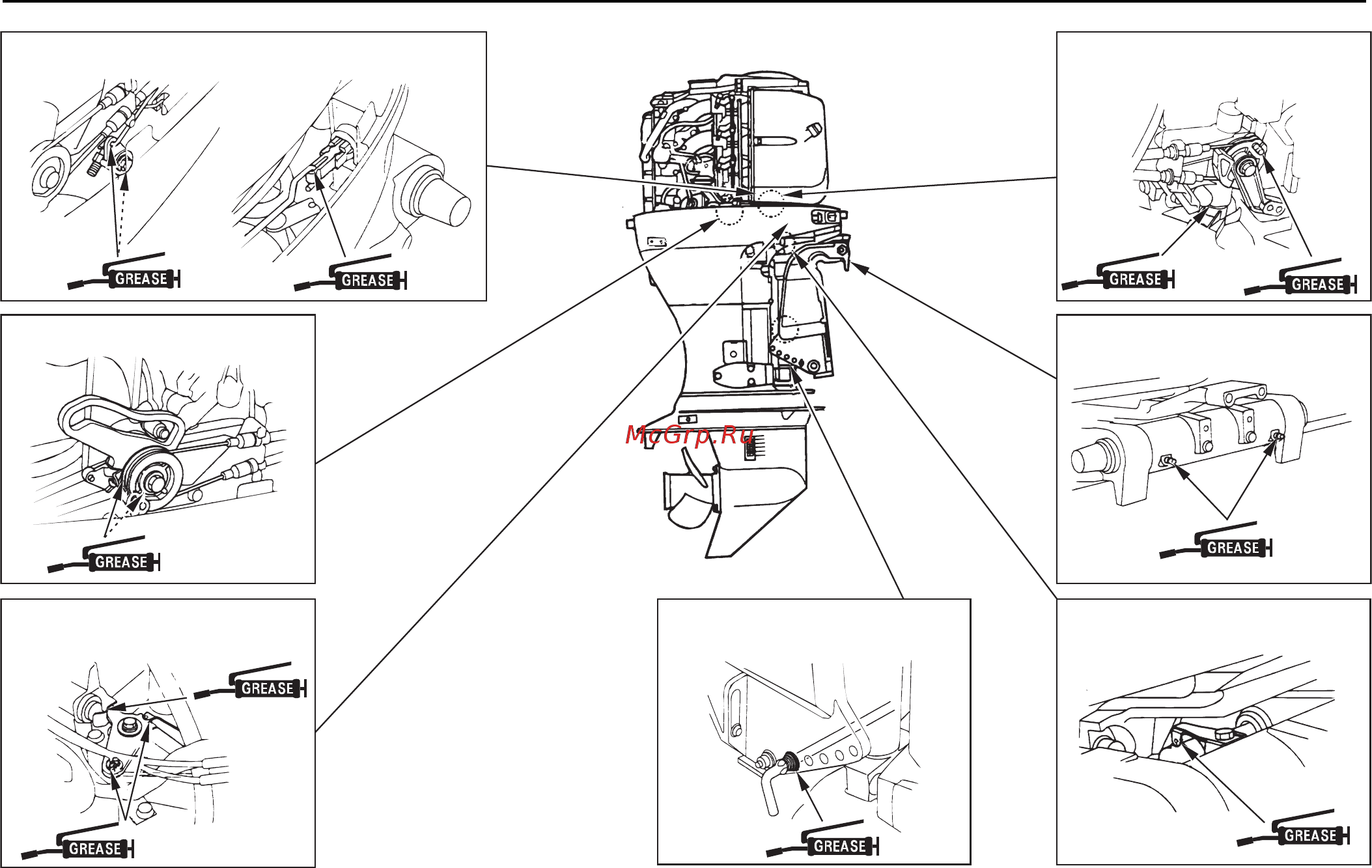 GREASE
GREASE
GREASE
GREASE
GREASE
McGrp.Ru
GREASE
GREASE
GREASE
GREASE
GREASE
GREASE