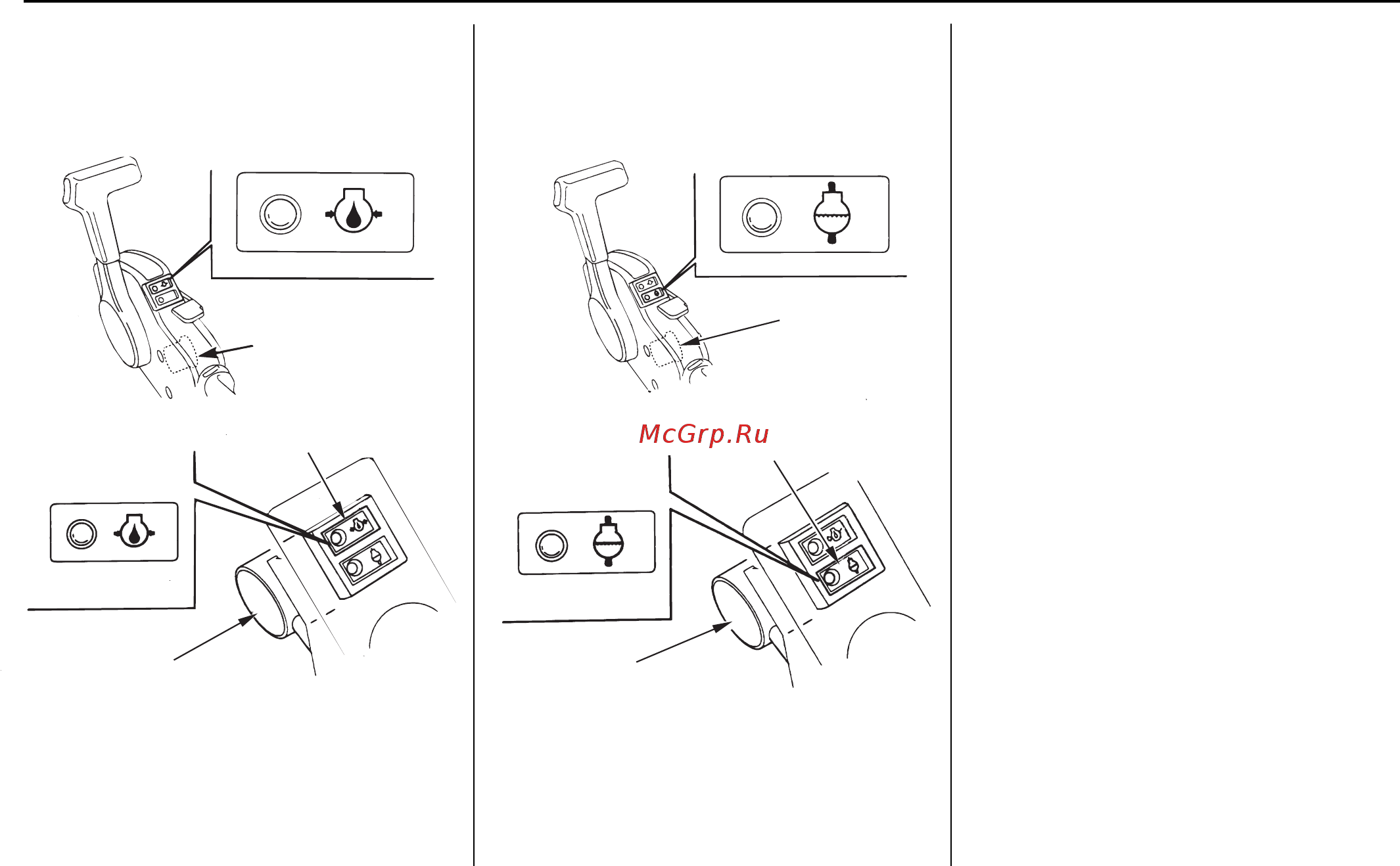 McGrp.Ru