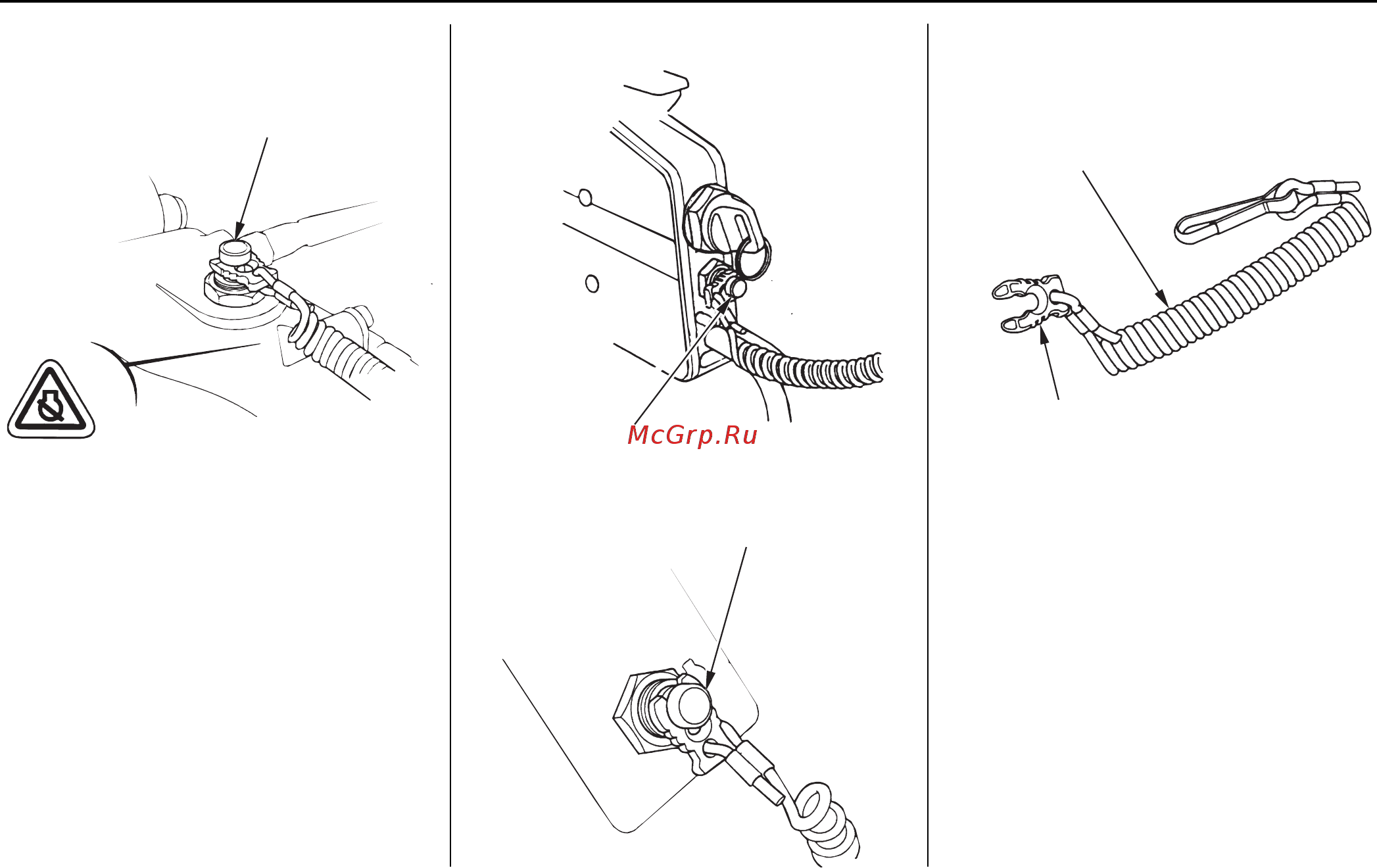 McGrp.Ru