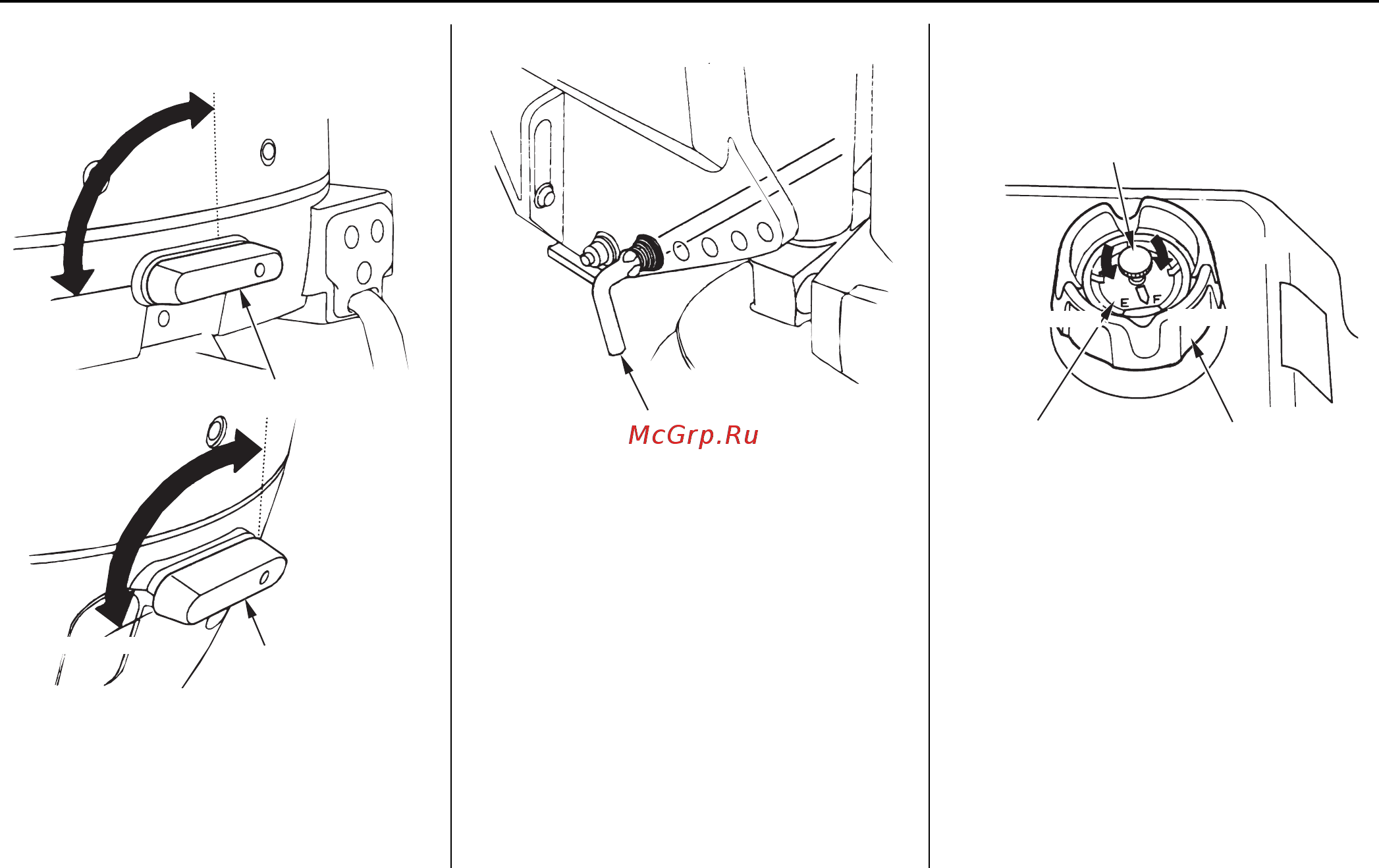 McGrp.Ru

E F