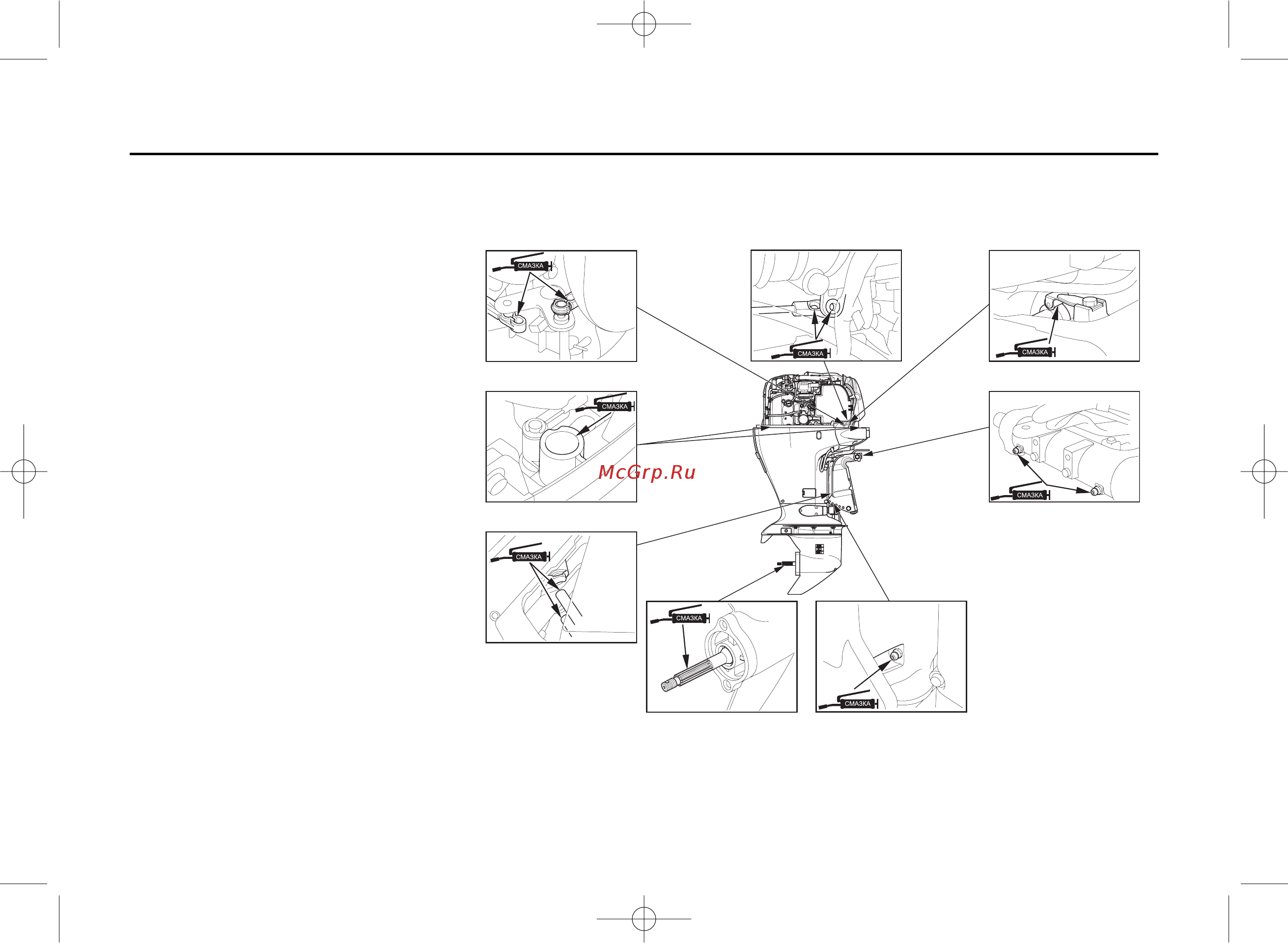 СМАЗКА

СМАЗКА

СМАЗКА

СМАЗКА

McGrp.Ru

СМАЗКА

СМАЗКА

СМАЗКА

СМАЗКА