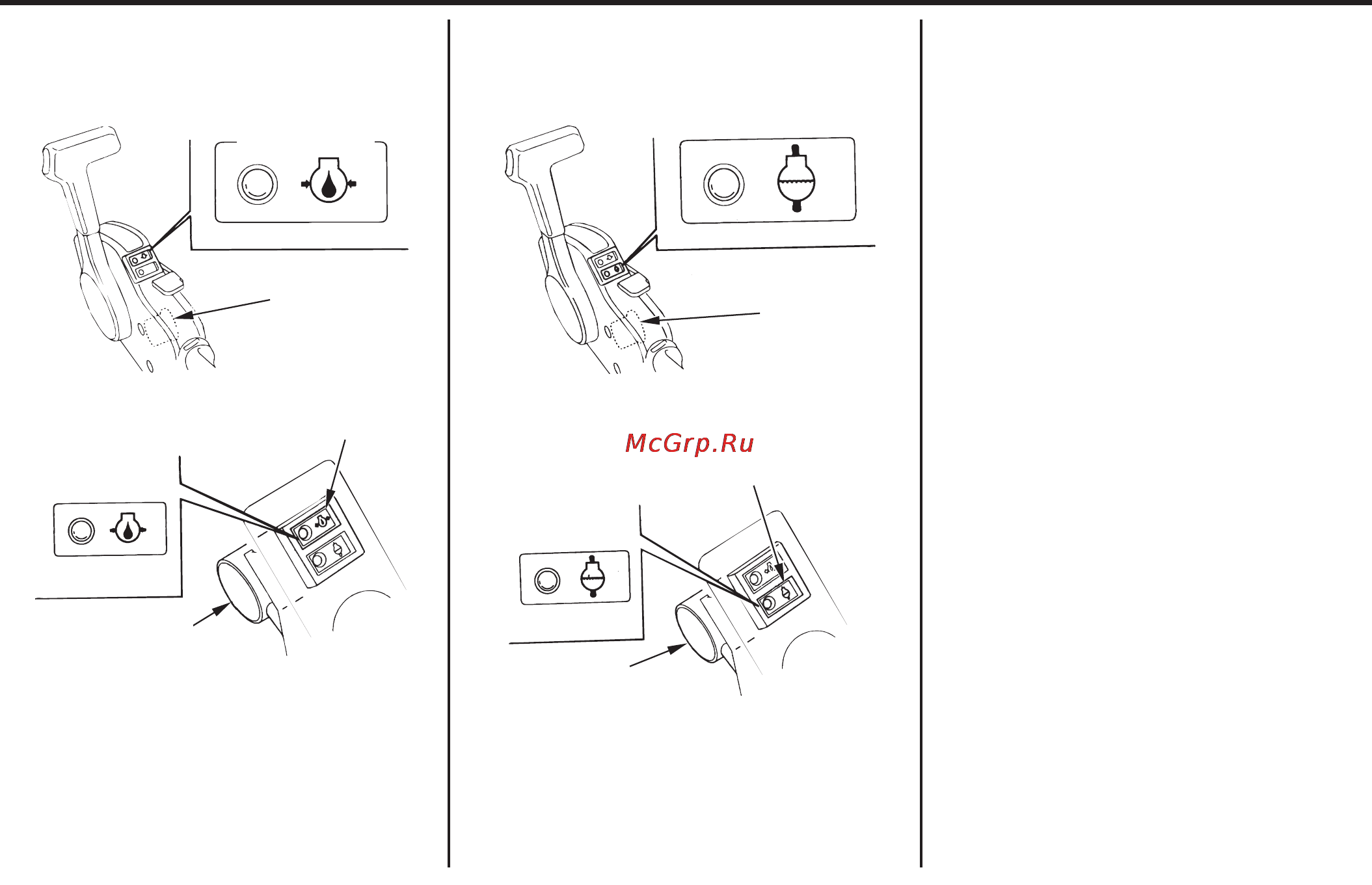 McGrp.Ru