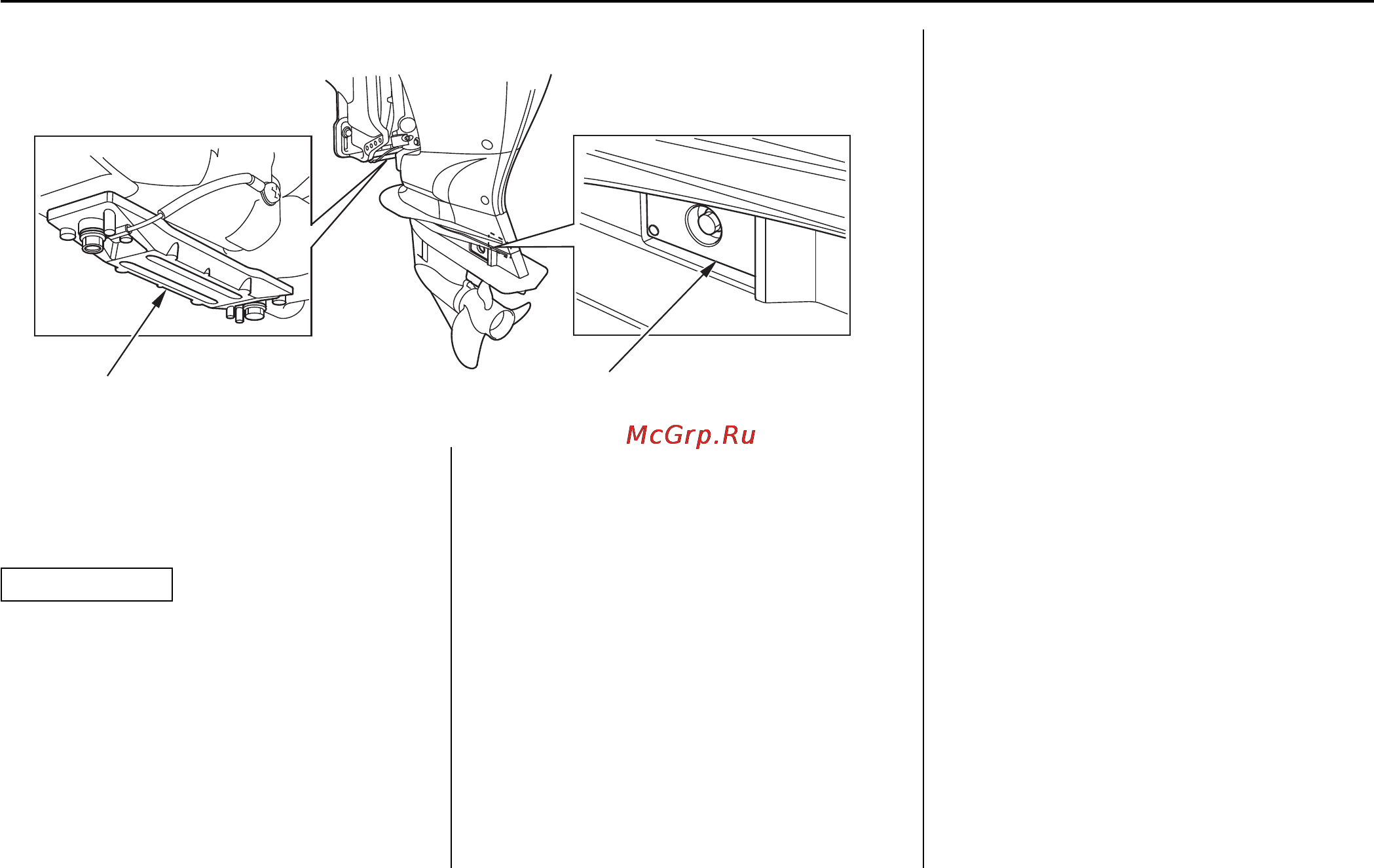 McGrp.Ru