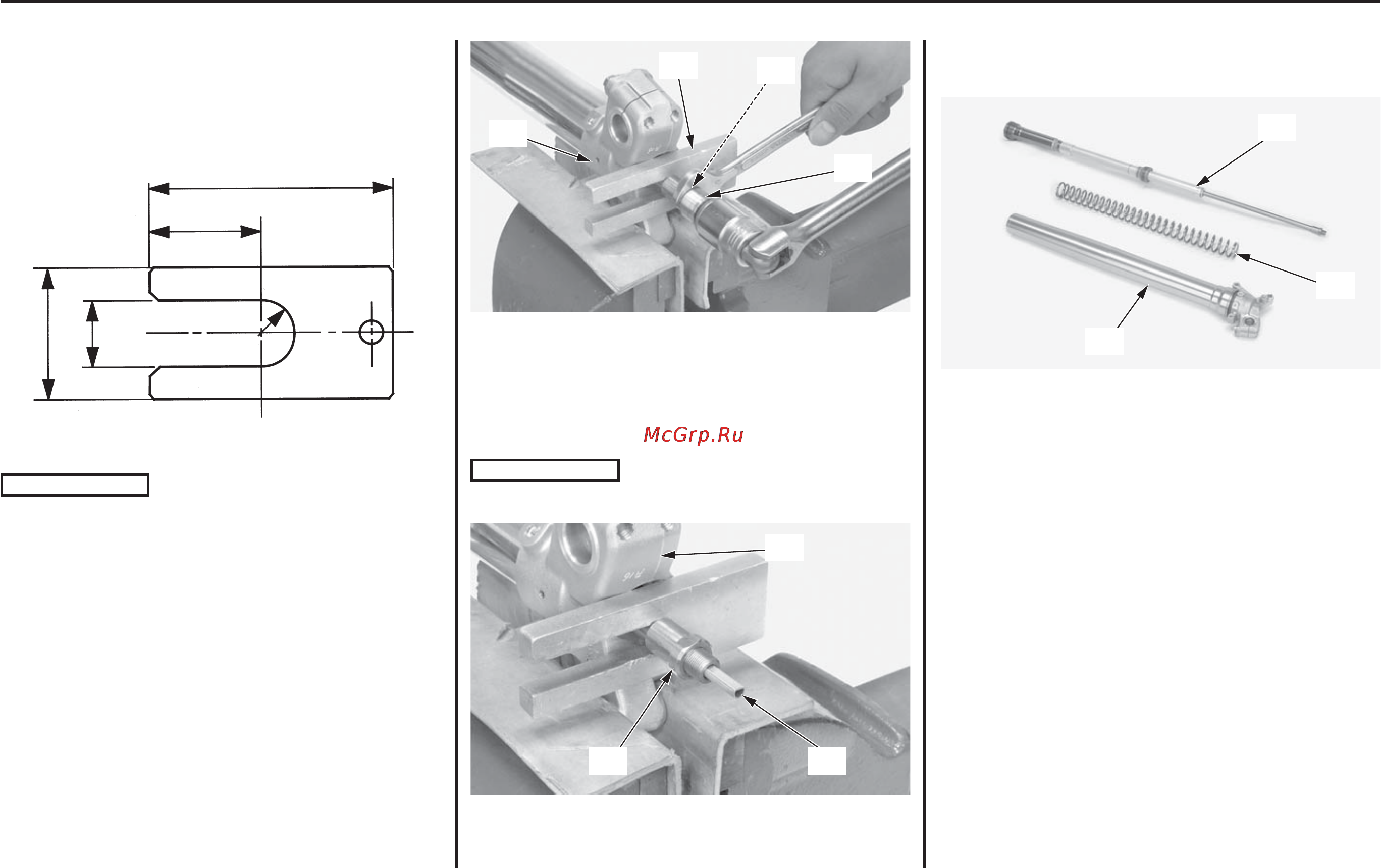 McGrp.Ru