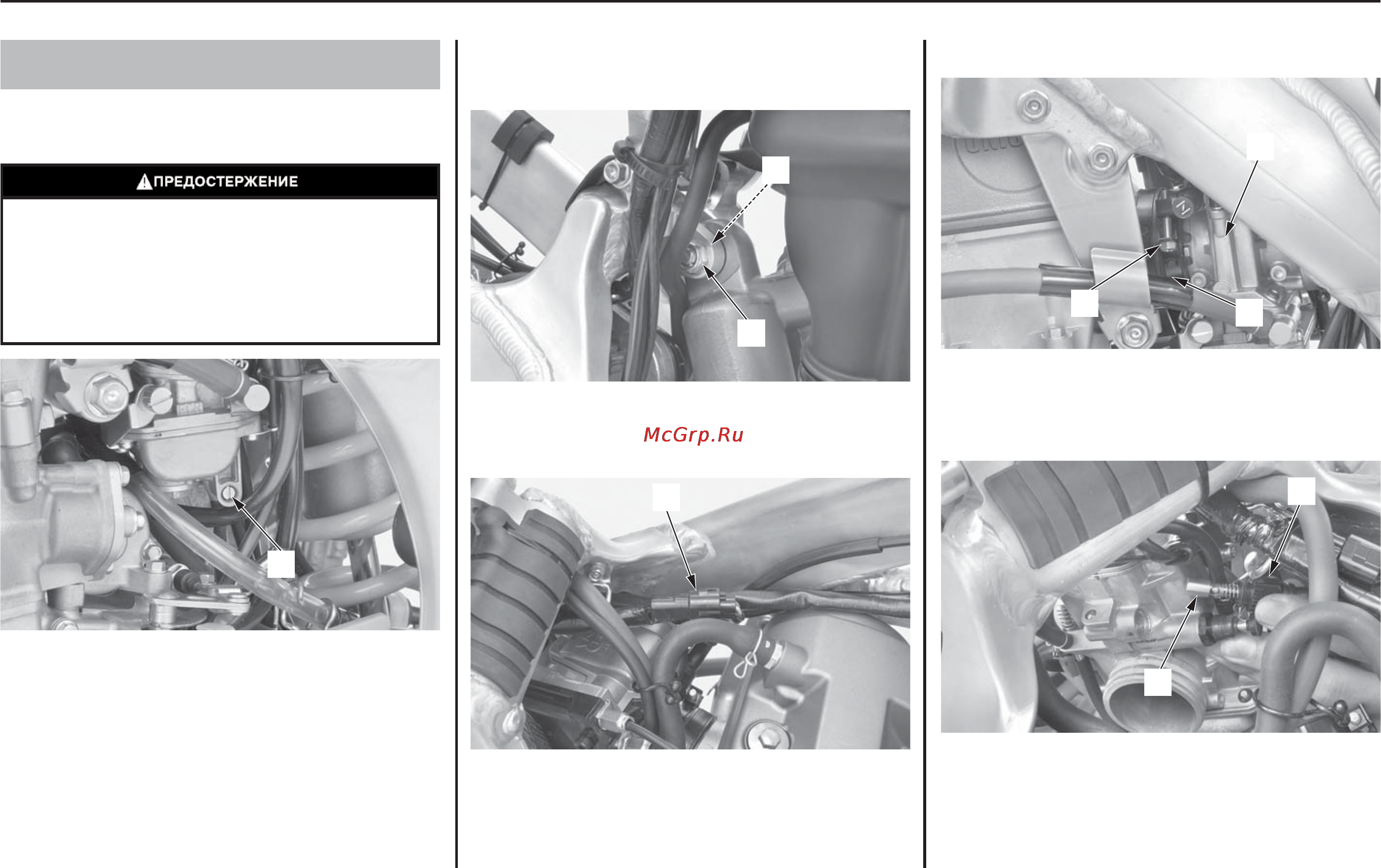 ПРЕДОСТЕРЖЕНИЕ

McGrp.Ru