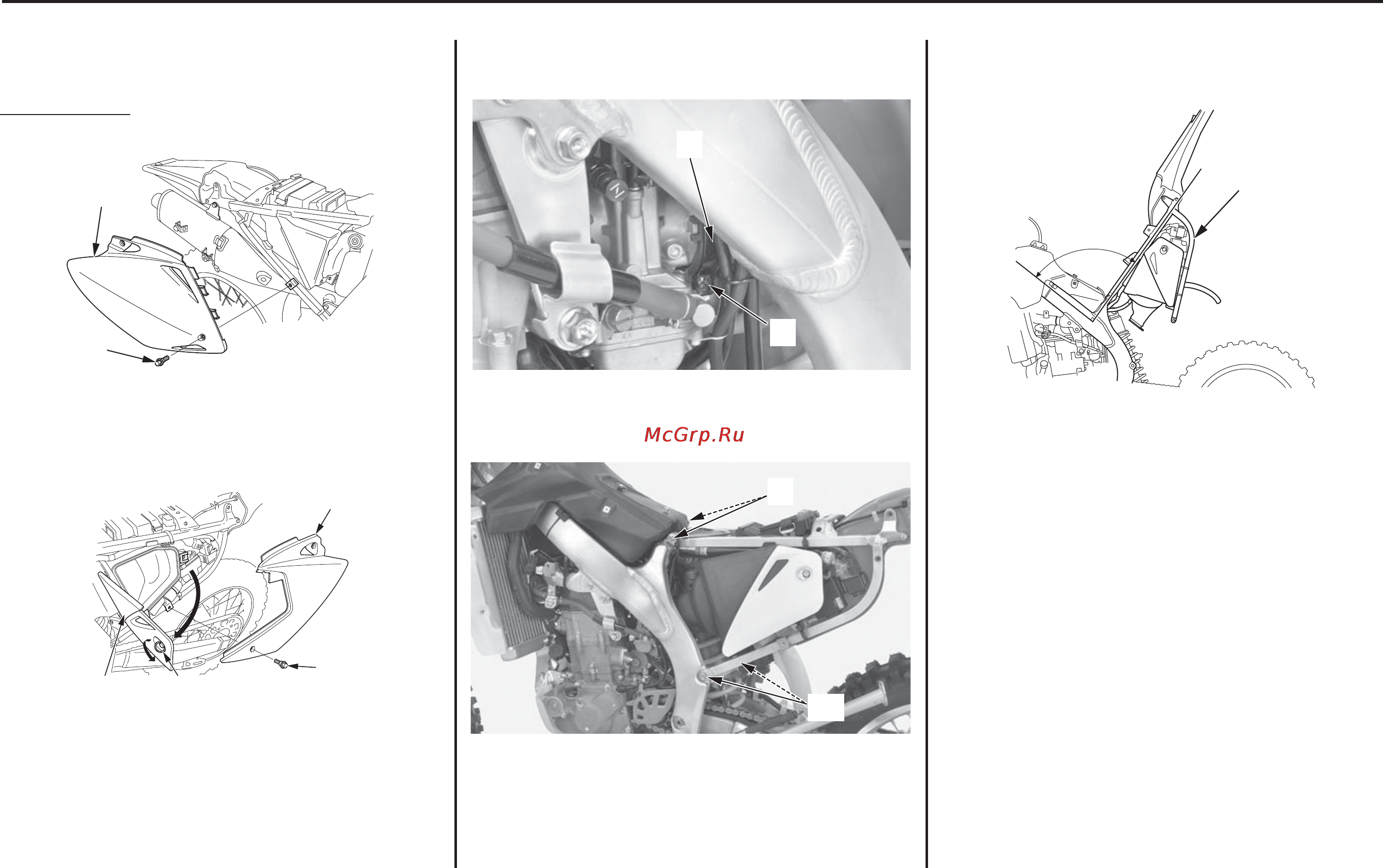 McGrp.Ru